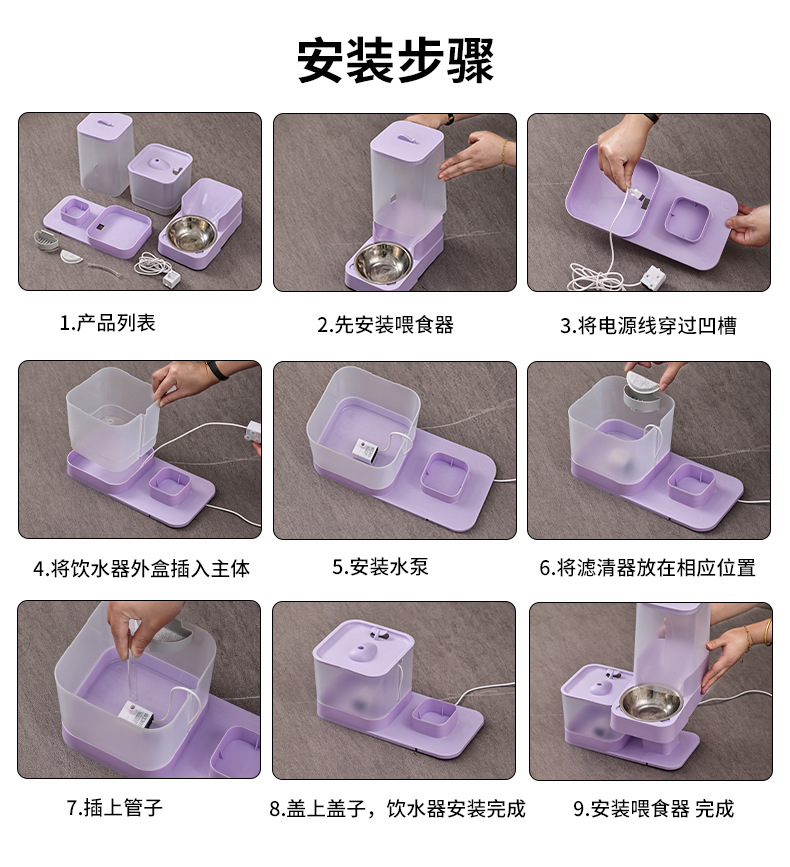 安装步骤

1.产品列表

2.先安装喂食器

3.将电源线穿过凹槽

4.将饮水器外盒插入主体

5.安装水泵

6.将滤清器放在相应位置

7.插上管子

8.盖上盖子，饮水器安装完成

9.安装喂食器 完成