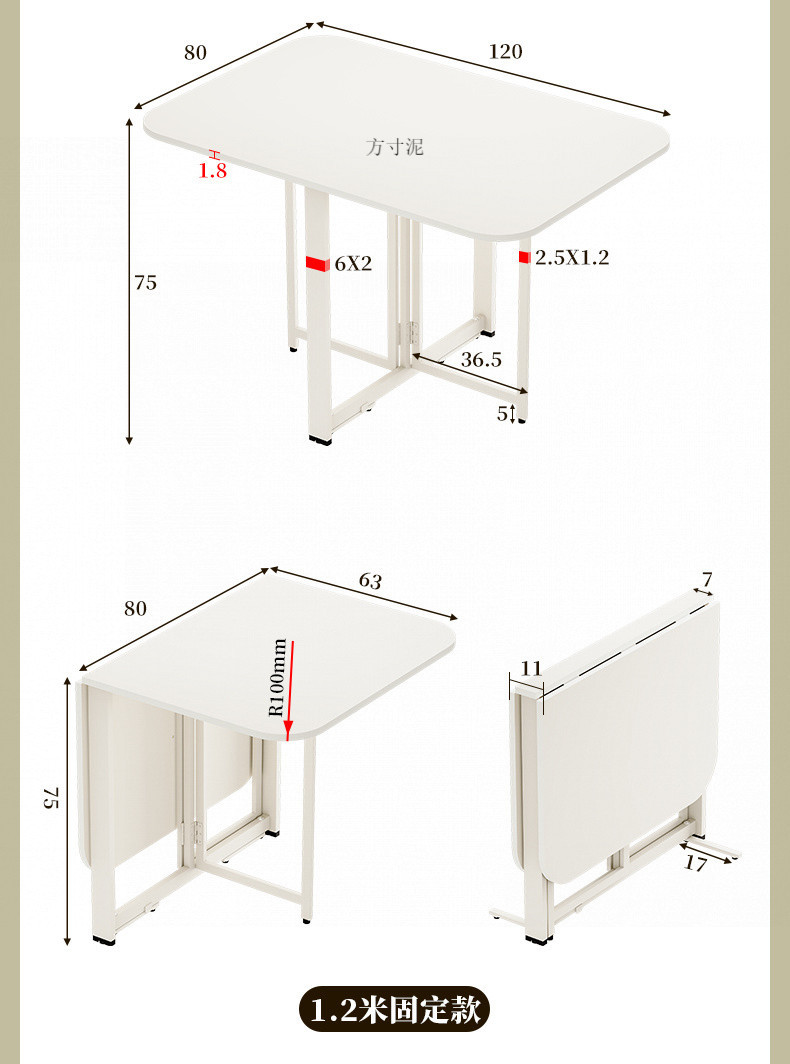 80
120
方寸泥
1.8
75
6X2
2.5X1.2
36.5
5

80
63
R100mm
75
7
11
17

1.2米固定款