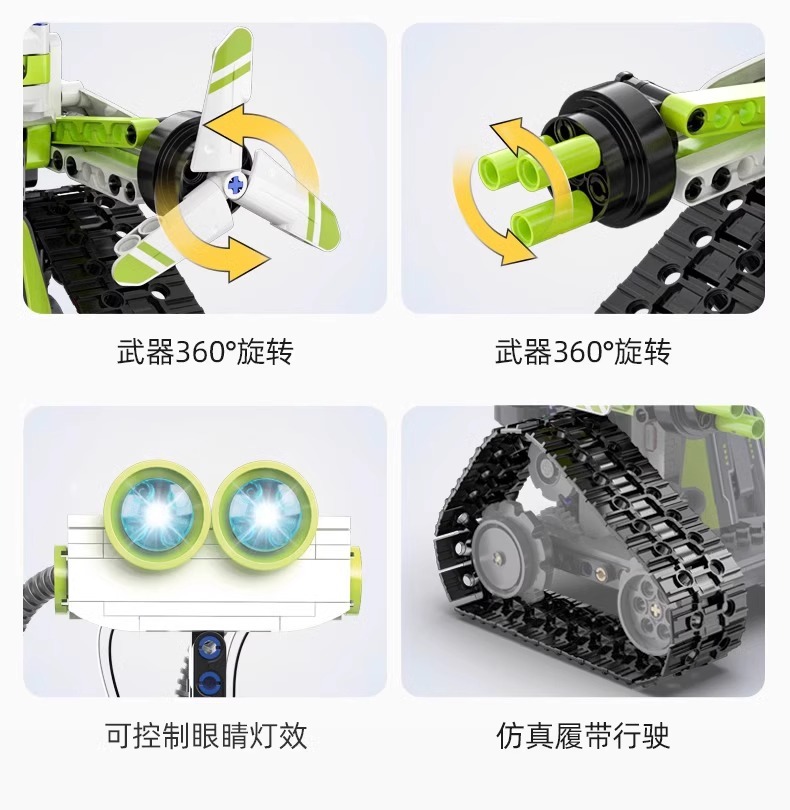 武器360°旋转

武器360°旋转

可控制眼睛灯效

仿真履带行驶