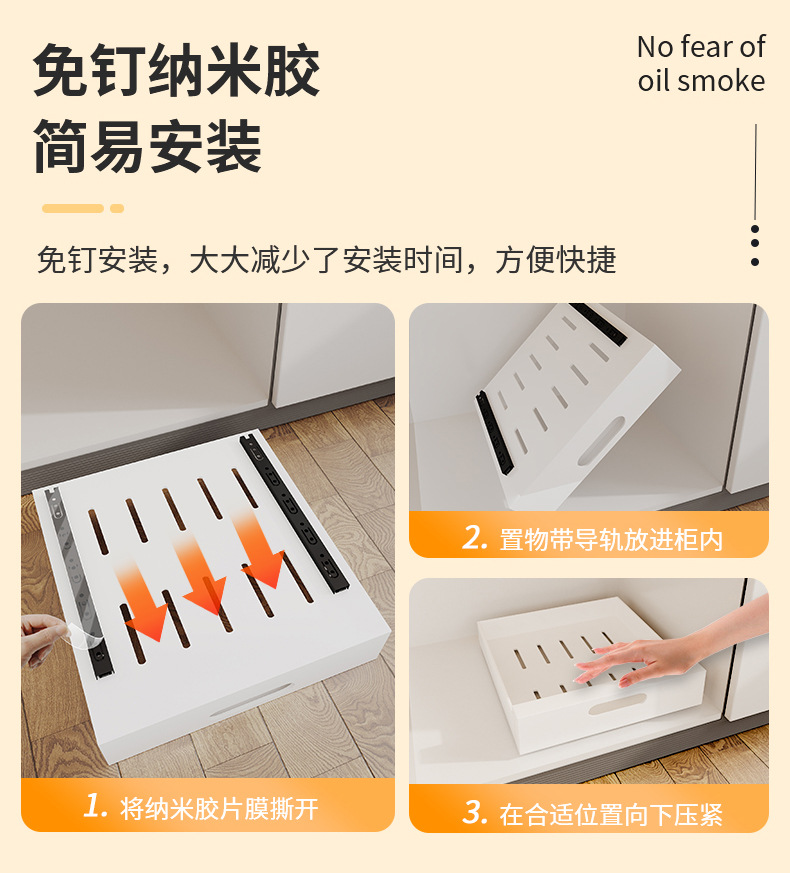 免钉纳米胶
简易安装

No fear of oil smoke

免钉安装，大大减少了安装时间，方便快捷

1. 将纳米胶片膜撕开

2. 置物带导轨放进柜内

3. 在合适位置向下压紧