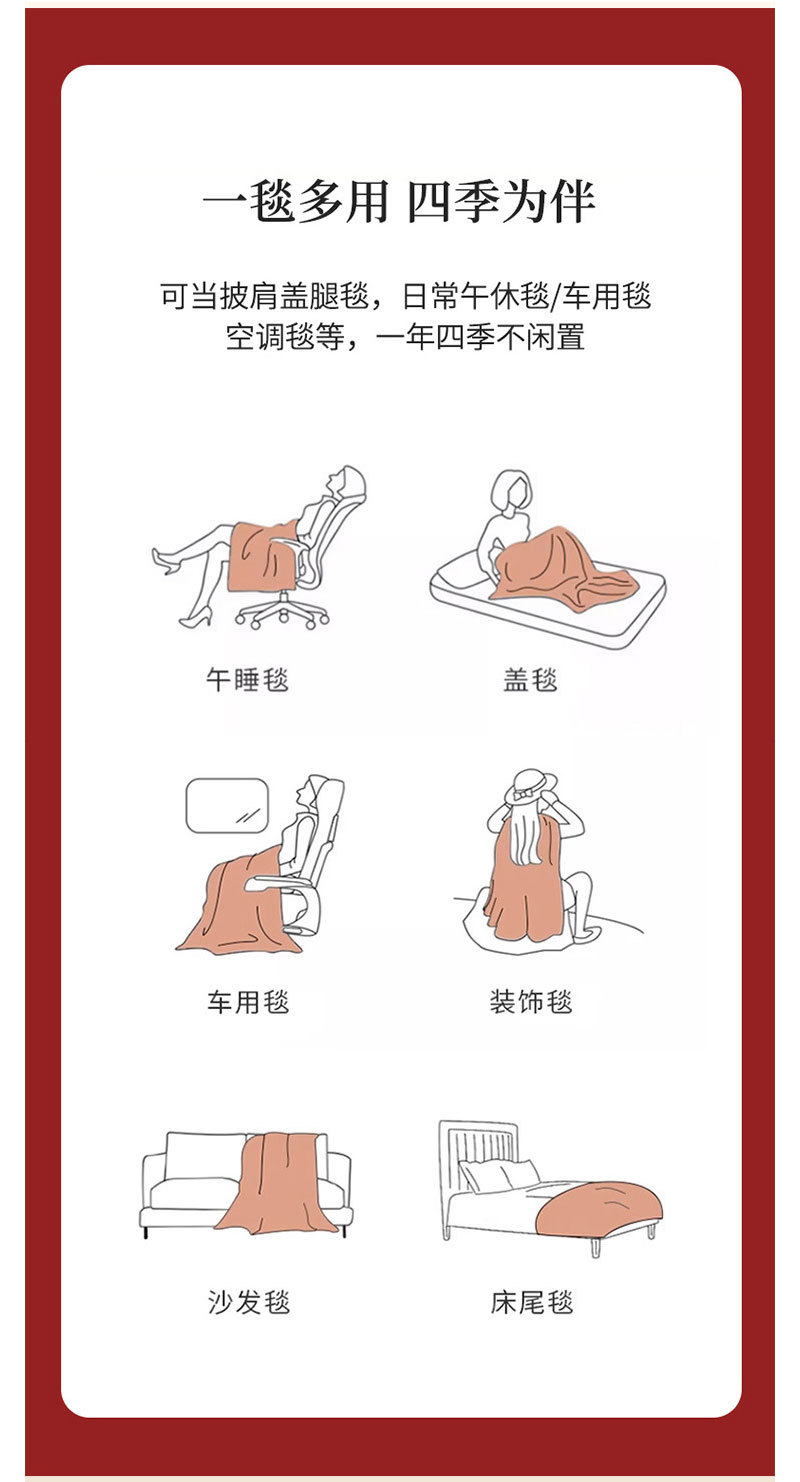 一毯多用 四季为伴

可当披肩盖腿毯，日常午休毯/车用毯
空调毯等，一年四季不闲置

午睡毯

盖毯

车用毯

装饰毯

沙发毯

床尾毯