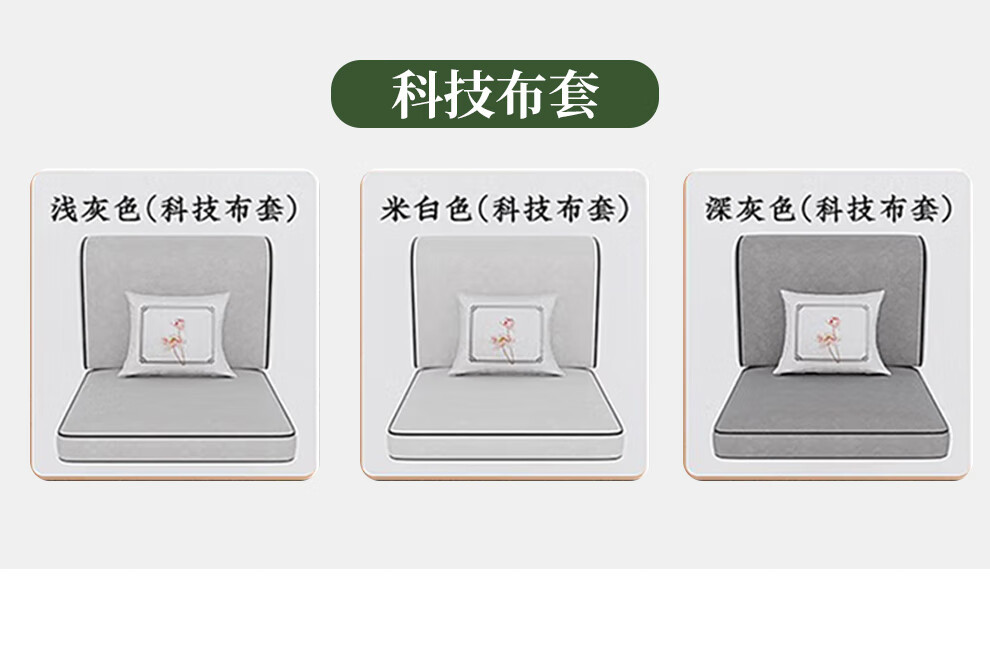 科技布套

浅灰色(科技布套)

米白色(科技布套)

深灰色(科技布套)