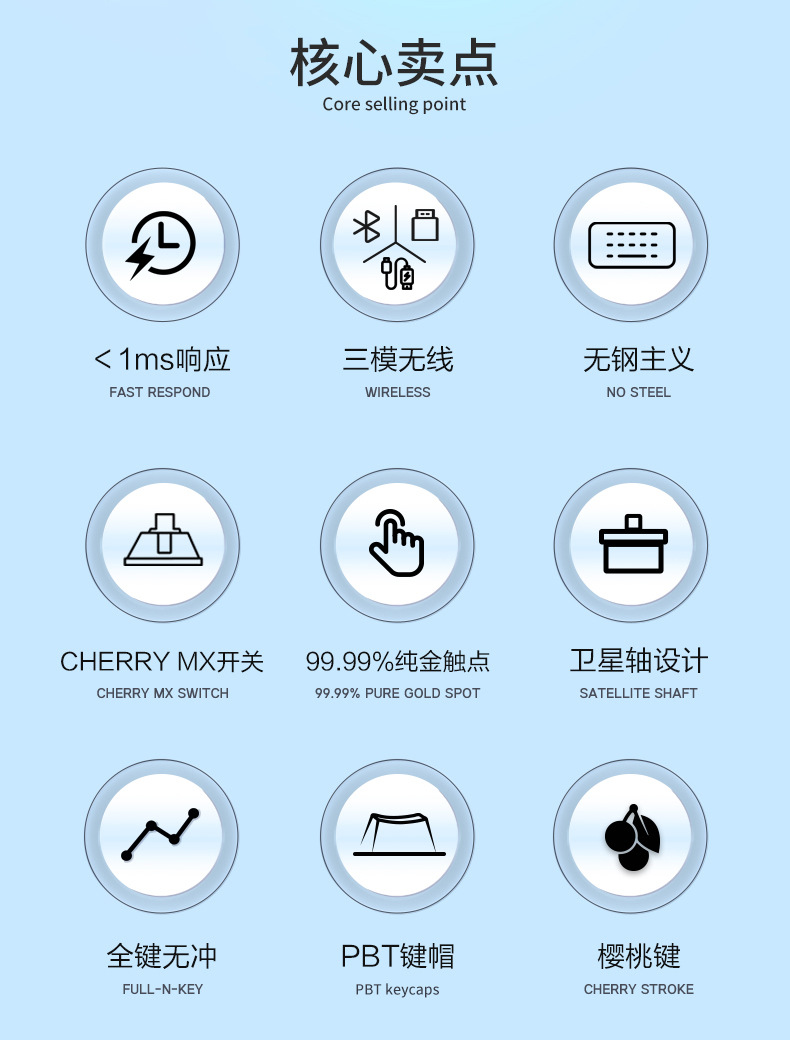 核心卖点
Core selling point

＜1ms响应
FAST RESPOND

三模无线
WIRELESS

无钢主义
NO STEEL

CHERRY MX开关
CHERRY MX SWITCH

99.99%纯金触点
99.99% PURE GOLD SPOT

卫星轴设计
SATELLITE SHAFT

全键无冲
FULL-N-KEY

PBT键帽
PBT keycaps

樱桃键
CHERRY STROKE