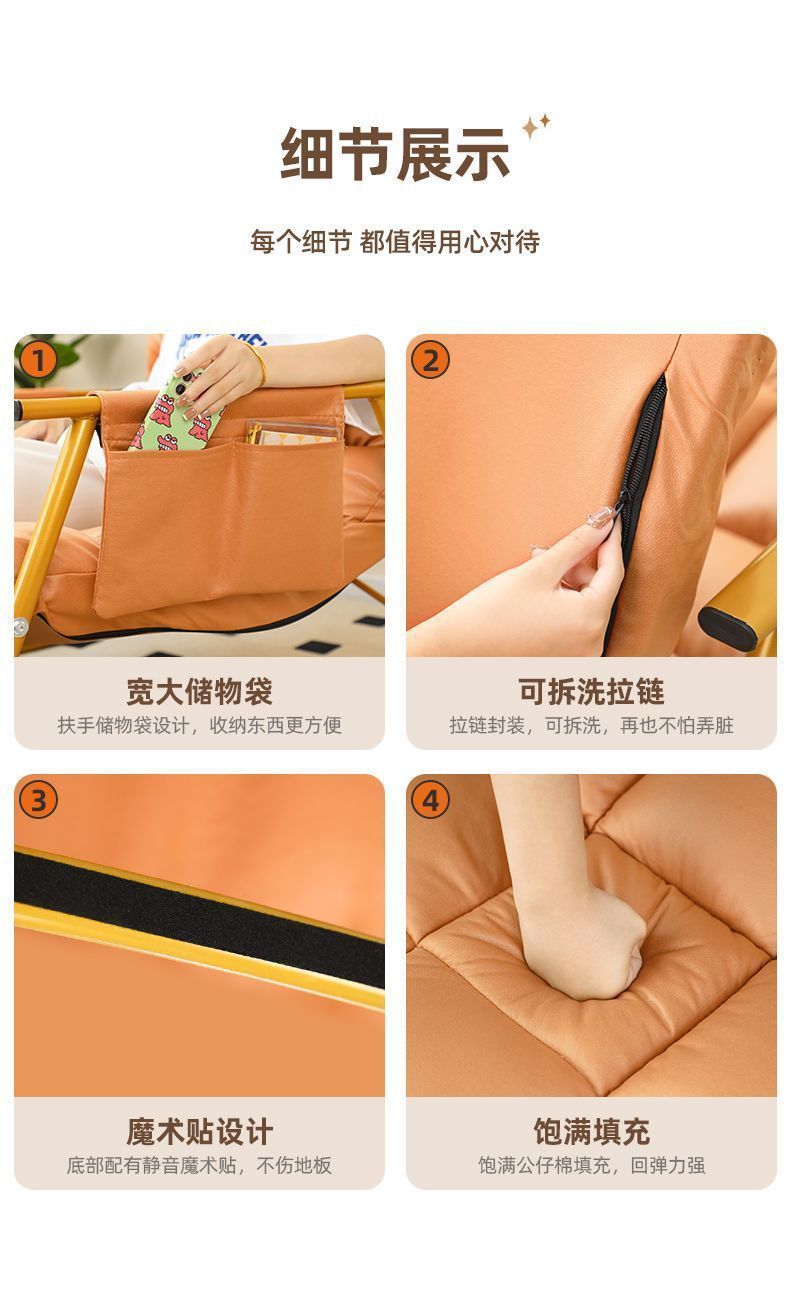 细节展示

每个细节 都值得用心对待

1

宽大储物袋

扶手储物袋设计，收纳东西更方便

2

可拆洗拉链

拉链封装，可拆洗，再也不怕弄脏

3

魔术贴设计

底部配有静音魔术贴，不伤地板

4

饱满填充

饱满公仔棉填充，回弹力强