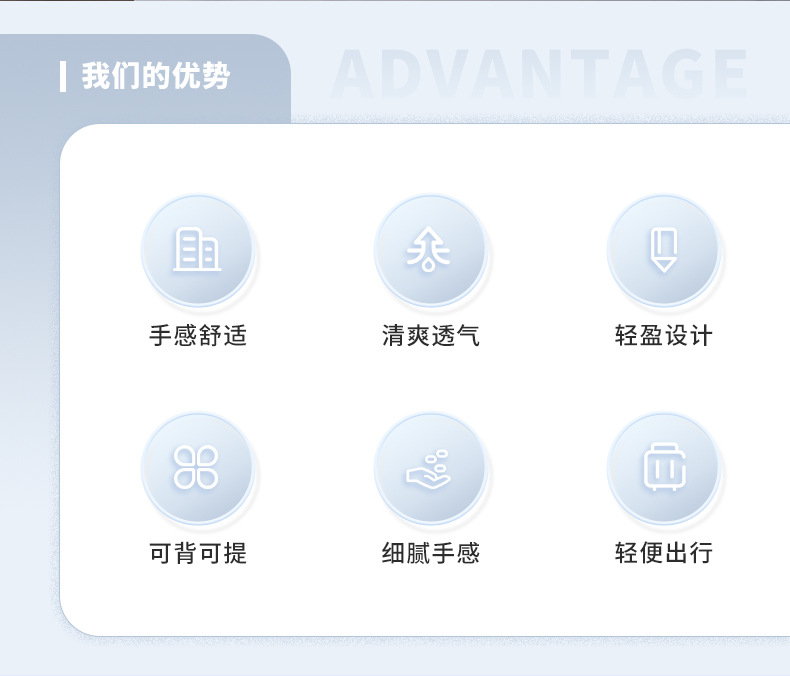 我们的优势

ADVANTAGE

手感舒适

清爽透气

轻盈设计

可背可提

细腻手感

轻便出行