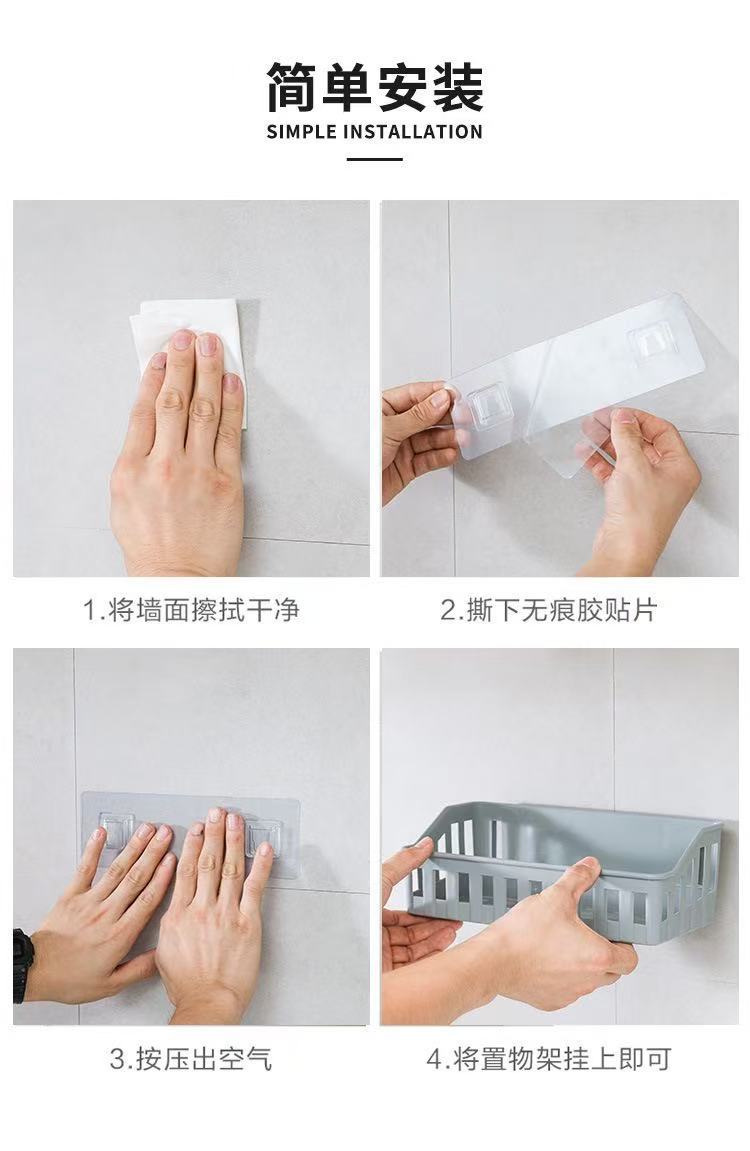 简单安装
SIMPLE INSTALLATION

1.将墙面擦拭干净

2.撕下无痕胶贴片

3.按压出空气

4.将置物架挂上即可