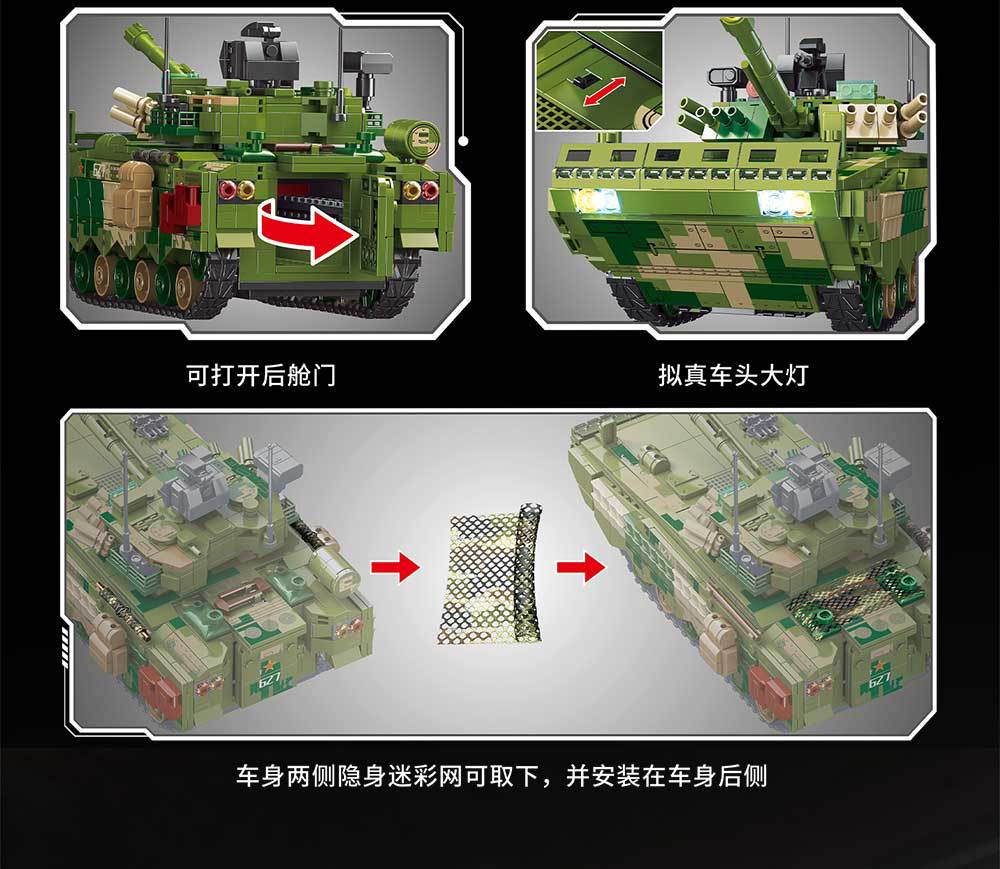 可打开后舱门

拟真车头大灯

627

627

车身两侧隐身迷彩网可取下，并安装在车身后侧