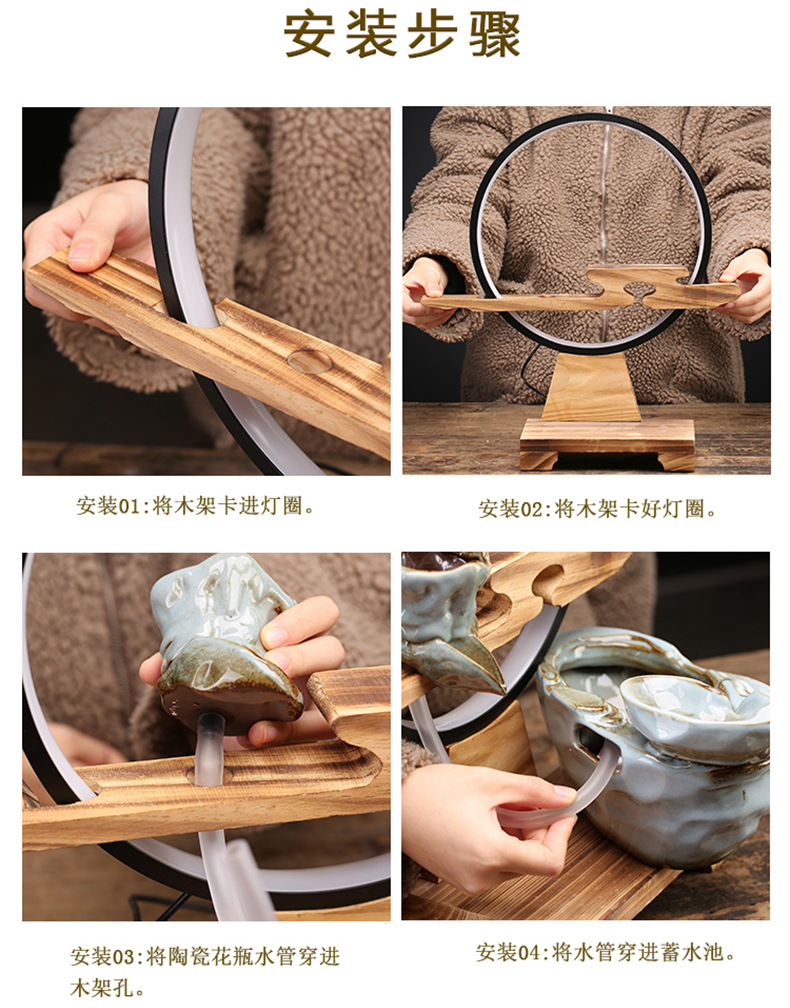 安装步骤

安装01:将木架卡进灯圈。

安装02:将木架卡好灯圈。

安装03:将陶瓷花瓶水管穿进木架孔。

安装04:将水管穿进蓄水池。