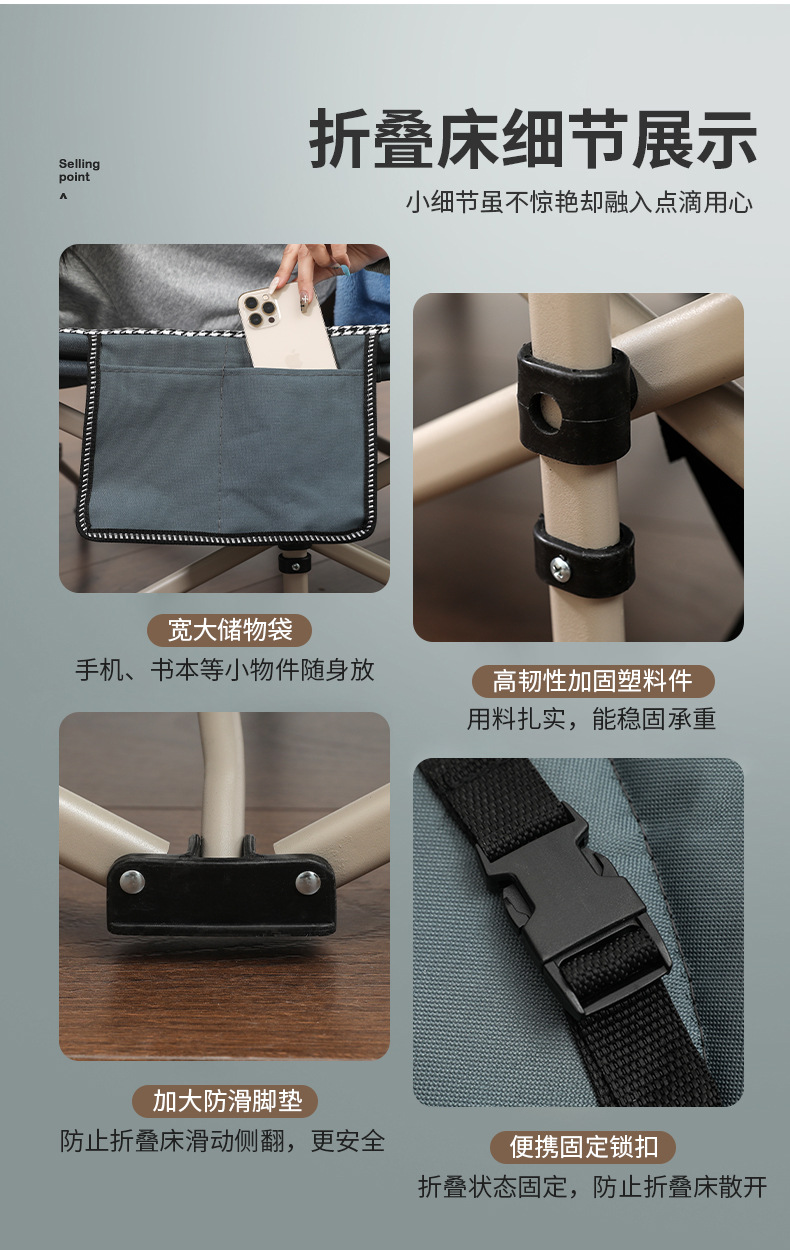 Selling point
^

折叠床细节展示

小细节虽不惊艳却融入点滴用心

宽大储物袋

手机、书本等小物件随身放

高韧性加固塑料件

用料扎实，能稳固承重

加大防滑脚垫

防止折叠床滑动侧翻，更安全

便携固定锁扣

折叠状态固定，防止折叠床散开