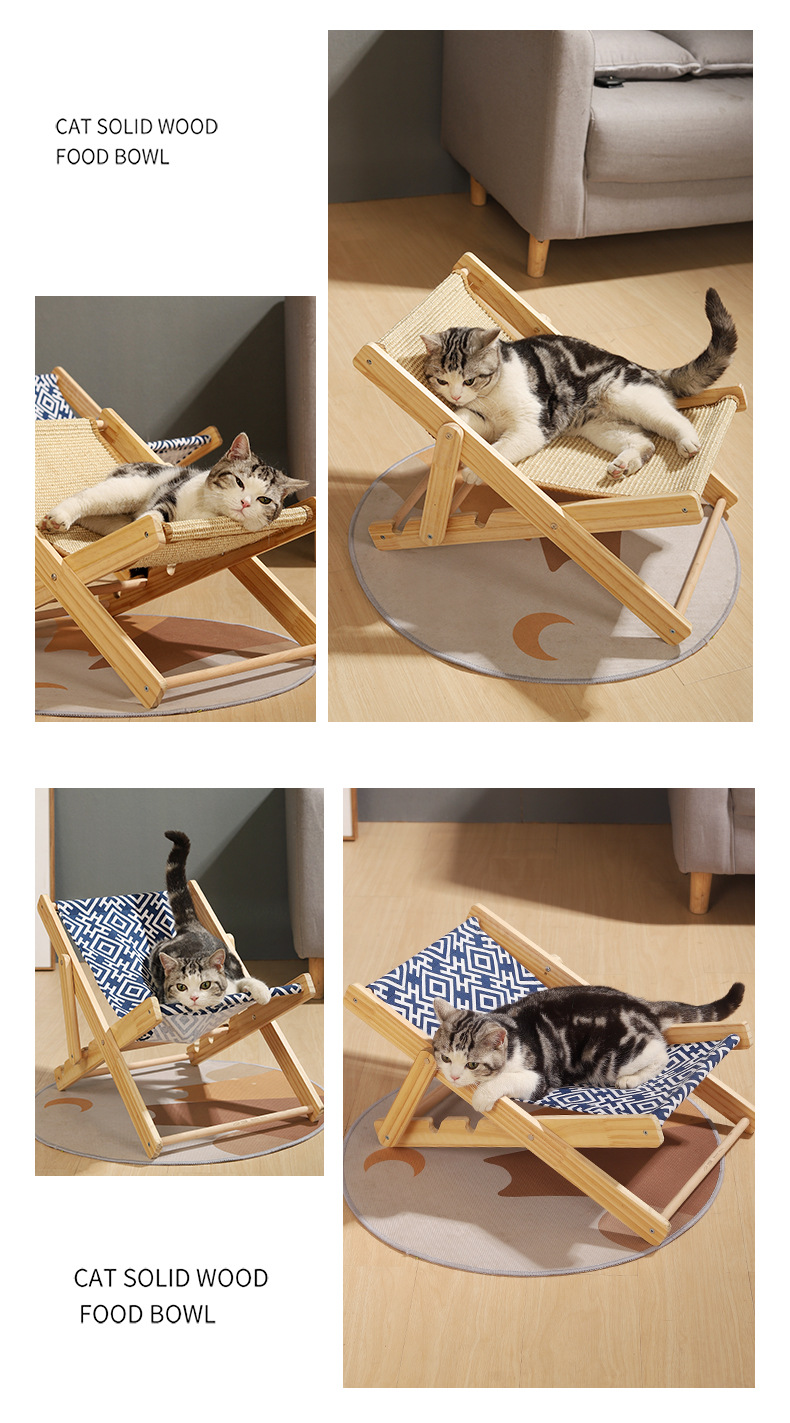 CAT SOLID WOOD
FOOD BOWL

CAT SOLID WOOD
FOOD BOWL