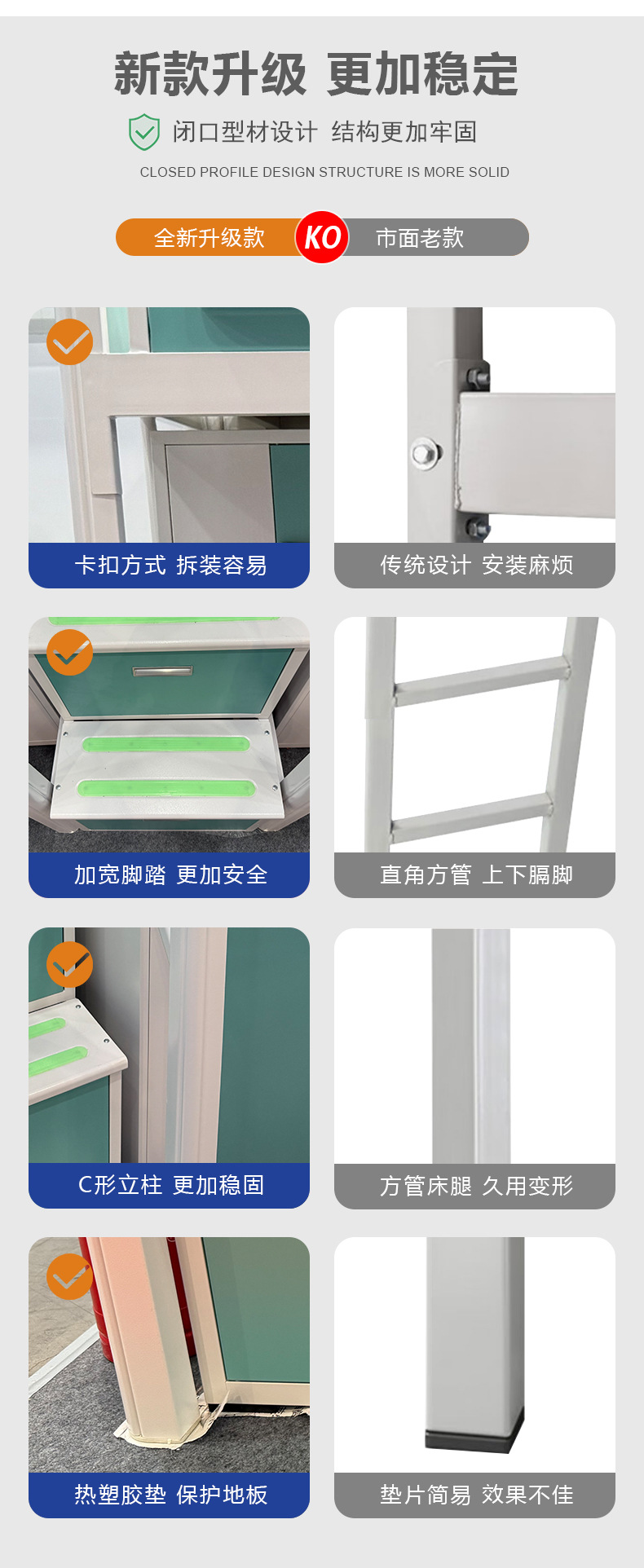 新款升级 更加稳定

闭口型材设计 结构更加牢固

CLOSED PROFILE DESIGN STRUCTURE IS MORE SOLID

全新升级款 KO 市面老款

卡扣方式 拆装容易

传统设计 安装麻烦

加宽脚踏 更加安全

直角方管 上下膈脚

C形立柱 更加稳固

方管床腿 久用变形

热塑胶垫 保护地板

垫片简易 效果不佳