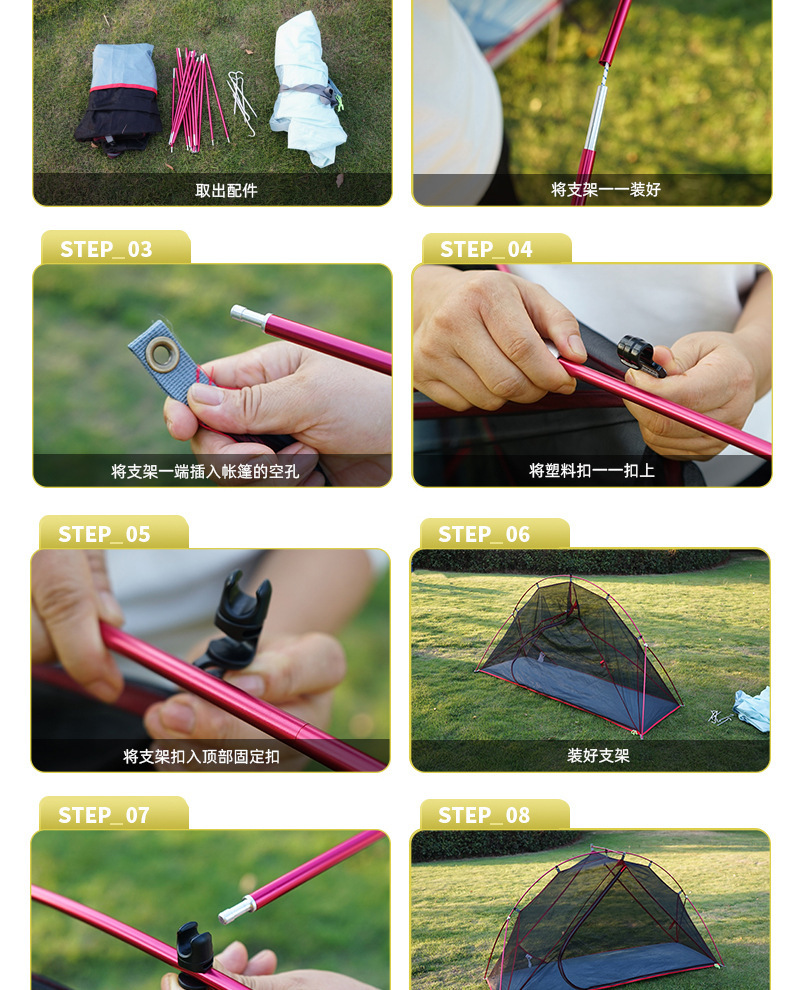 取出配件

将支架一一装好

STEP_03

将支架一端插入帐篷的空孔

STEP_04

将塑料扣一一扣上

STEP_05

将支架扣入顶部固定扣

STEP_06

装好支架

STEP_07

STEP_08