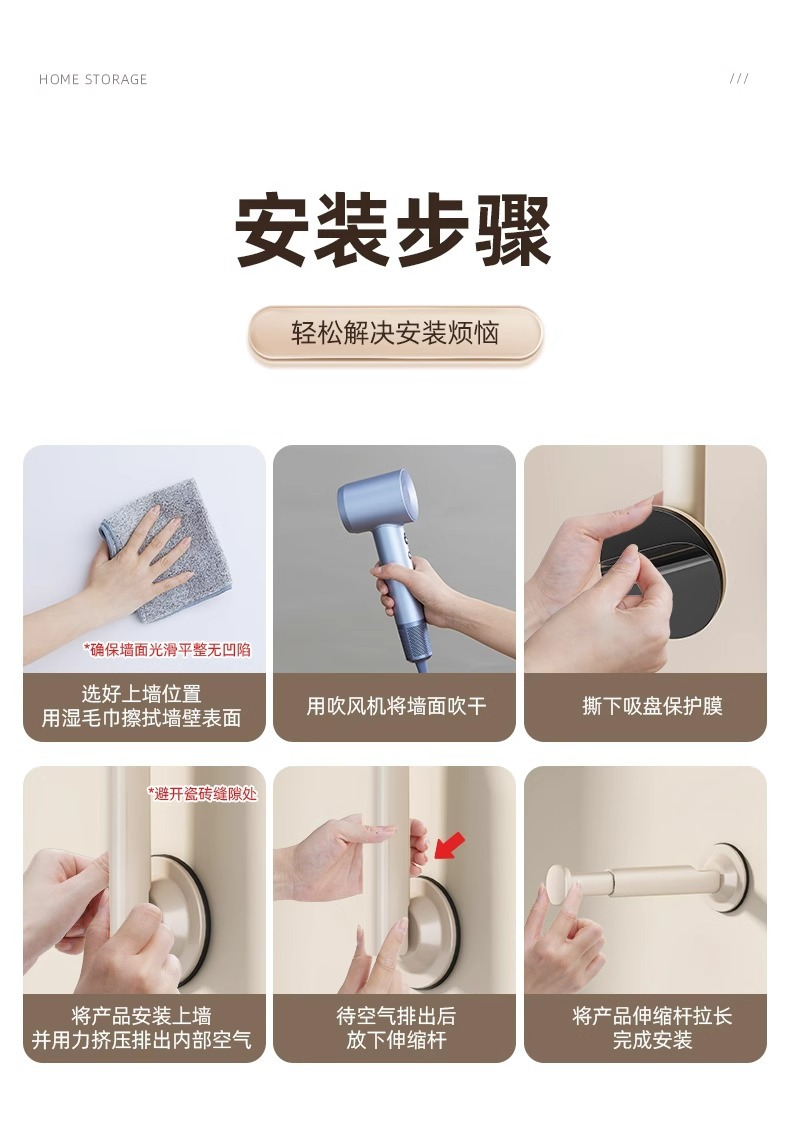 HOME STORAGE

///

安装步骤

轻松解决安装烦恼

*确保墙面光滑平整无凹陷

选好上墙位置
用湿毛巾擦拭墙壁表面

用吹风机将墙面吹干

撕下吸盘保护膜

*避开瓷砖缝隙处

将产品安装上墙
并用力挤压排出内部空气

待空气排出后
放下伸缩杆

将产品伸缩杆拉长
完成安装