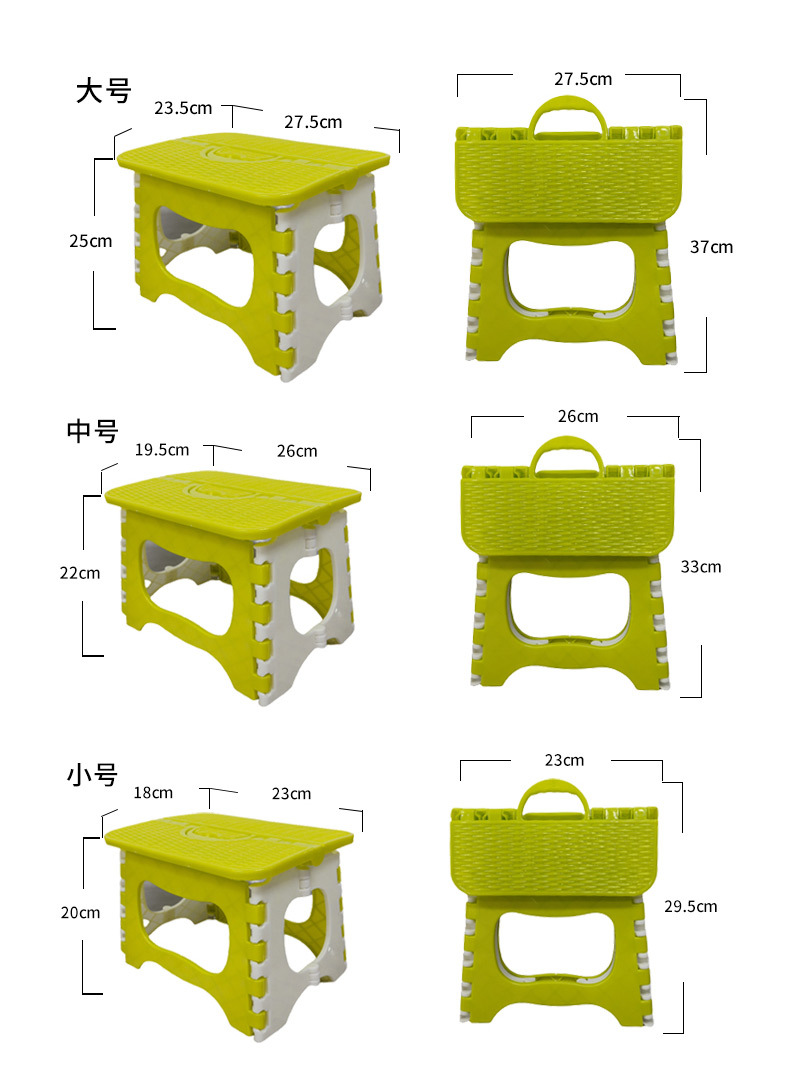 大号
23.5cm
27.5cm
25cm
27.5cm
37cm

中号
19.5cm
26cm
22cm
26cm
33cm

小号
18cm
23cm
20cm
23cm
29.5cm