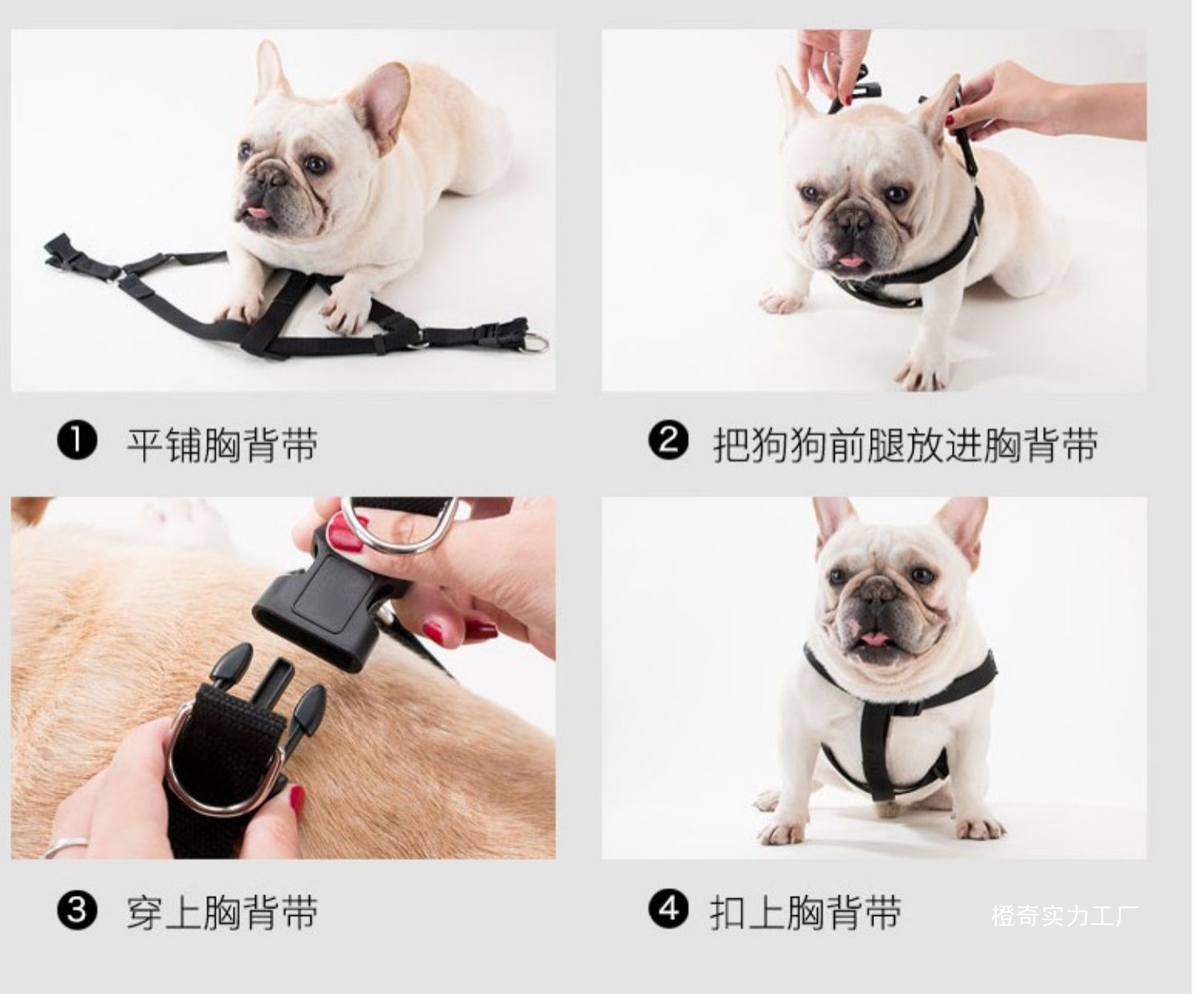 ❶ 平铺胸背带

❷ 把狗狗前腿放进胸背带

❸ 穿上胸背带

❹ 扣上胸背带

橙奇实力工厂