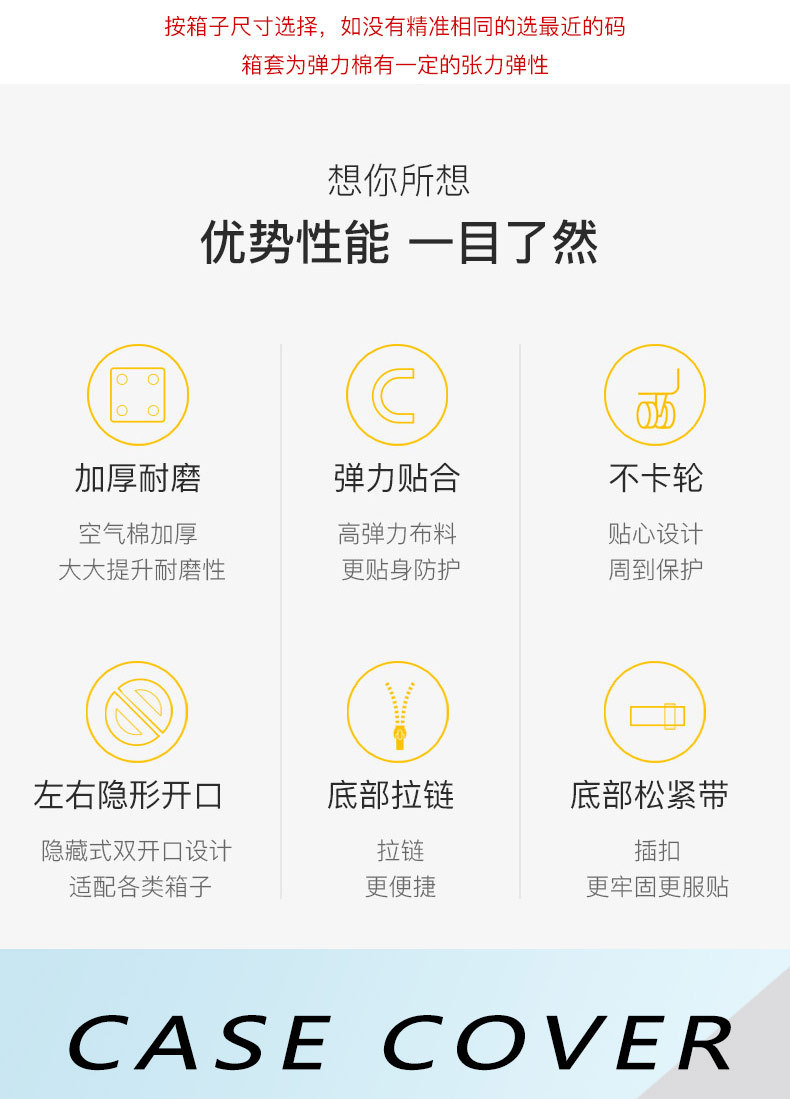 按箱子尺寸选择，如没有精准相同的选最近的码
箱套为弹力棉有一定的张力弹性

想你所想
优势性能 一目了然

加厚耐磨
空气棉加厚
大大提升耐磨性

弹力贴合
高弹力布料
更贴身防护

不卡轮
贴心设计
周到保护

左右隐形开口
隐藏式双开口设计
适配各类箱子

底部拉链
拉链
更便捷

底部松紧带
插扣
更牢固更服贴

CASE COVER