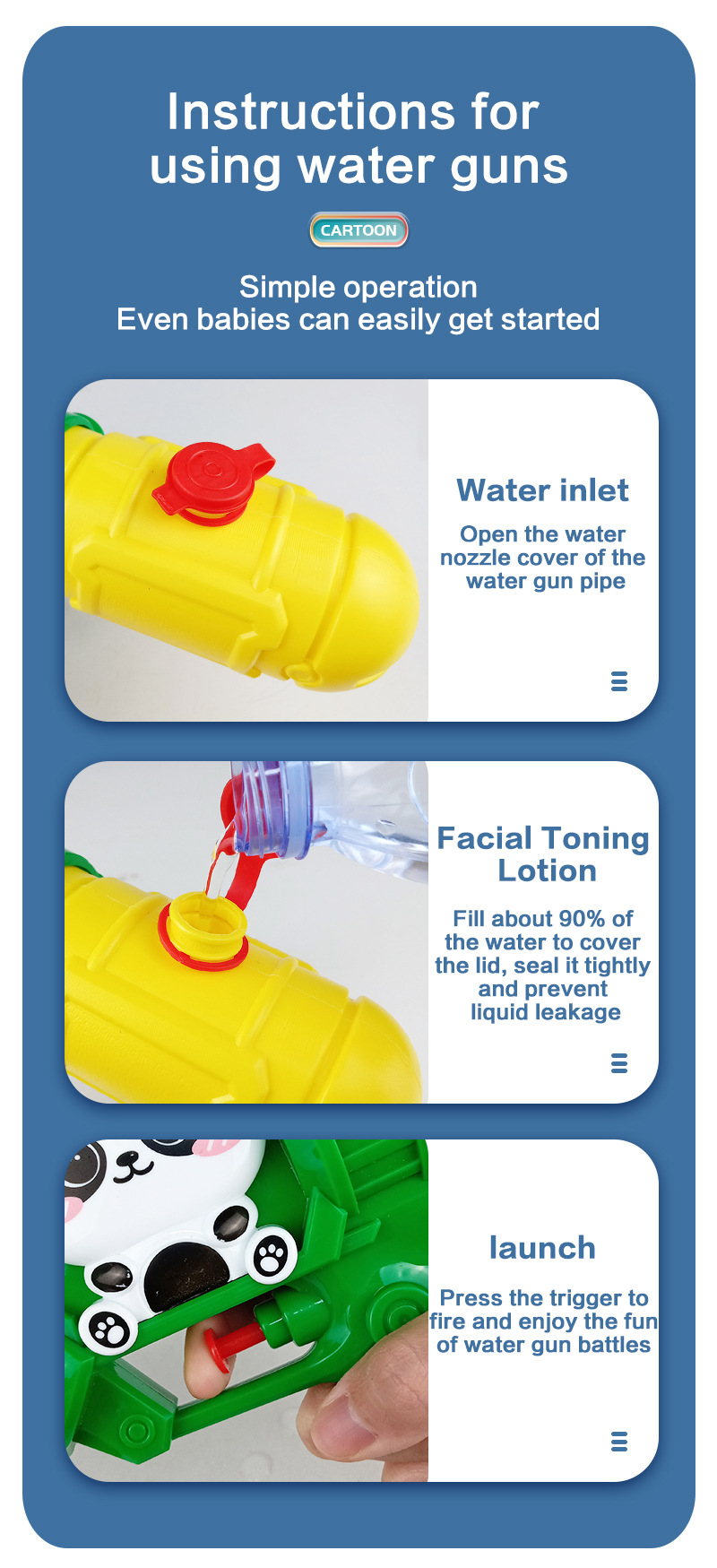 Instructions for using water guns

CARTOON

Simple operation
Even babies can easily get started

Water inlet

Open the water nozzle cover of the water gun pipe

Facial Toning Lotion

Fill about 90% of the water to cover the lid, seal it tightly and prevent liquid leakage

launch

Press the trigger to fire and enjoy the fun of water gun battles