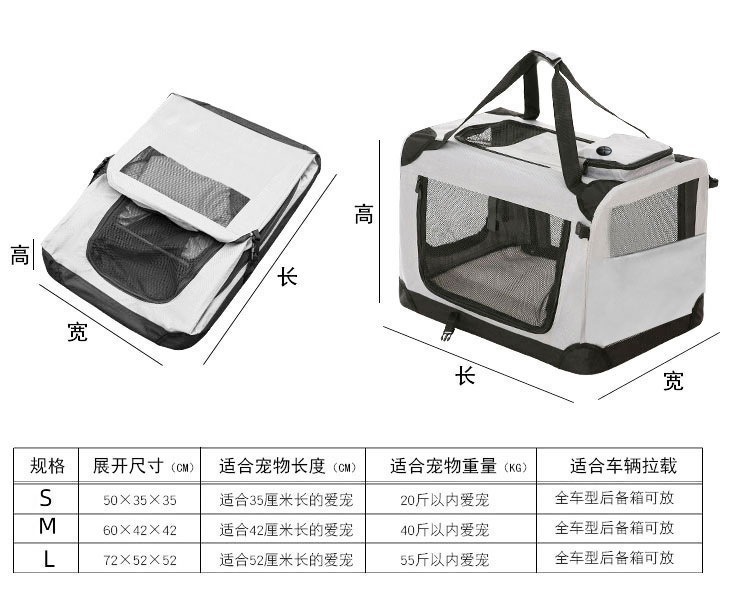 高

宽

长

高

长

宽

| 规格 | 展开尺寸（CM） | 适合宠物长度（CM） | 适合宠物重量（KG） | 适合车辆拉载 |
|---|---|---|---|---|
| S | 50×35×35 | 适合35厘米长的爱宠 | 20斤以内爱宠 | 全车型后备箱可放 |
| M | 60×42×42 | 适合42厘米长的爱宠 | 40斤以内爱宠 | 全车型后备箱可放 |
| L | 72×52×52 | 适合52厘米长的爱宠 | 55斤以内爱宠 | 全车型后备箱可放 |