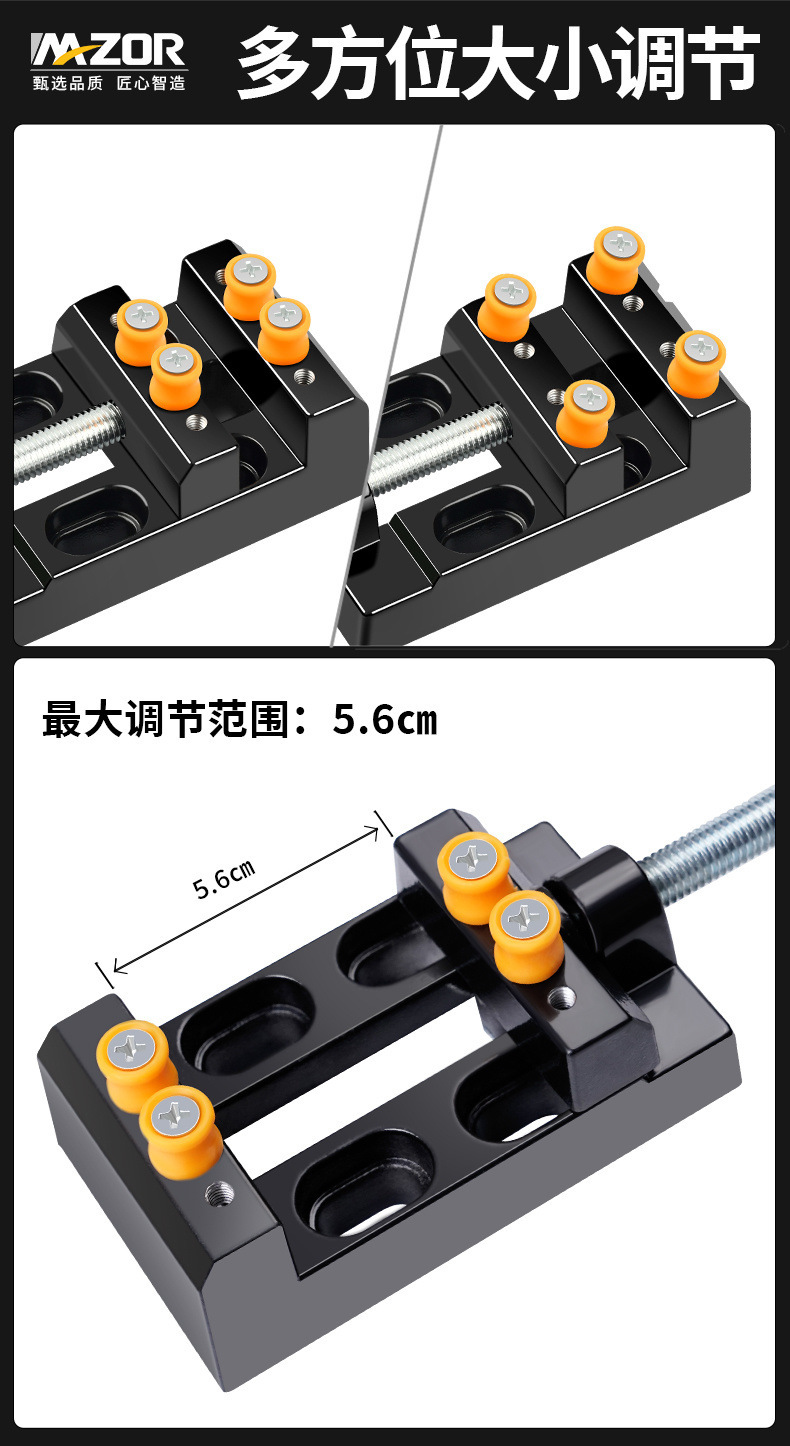 MZOR
甄选品质 匠心智造

多方位大小调节

最大调节范围：5.6cm

5.6cm