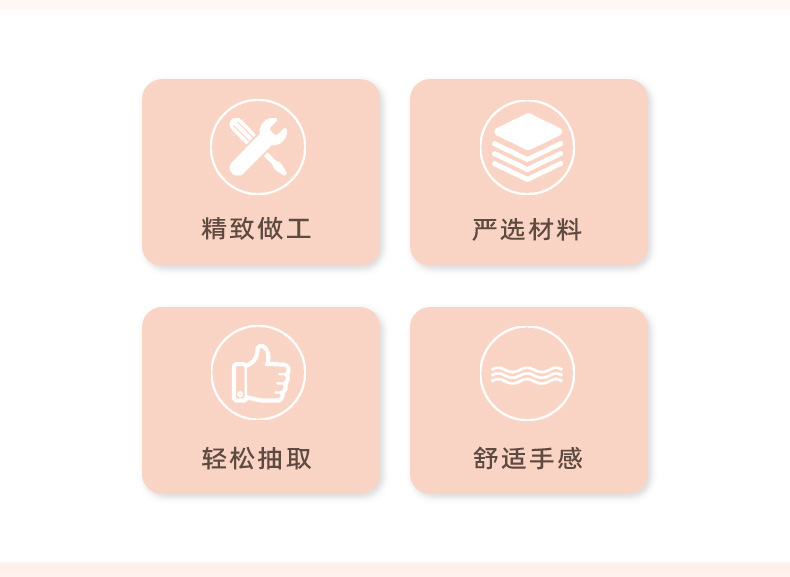 精致做工

严选材料

轻松抽取

舒适手感