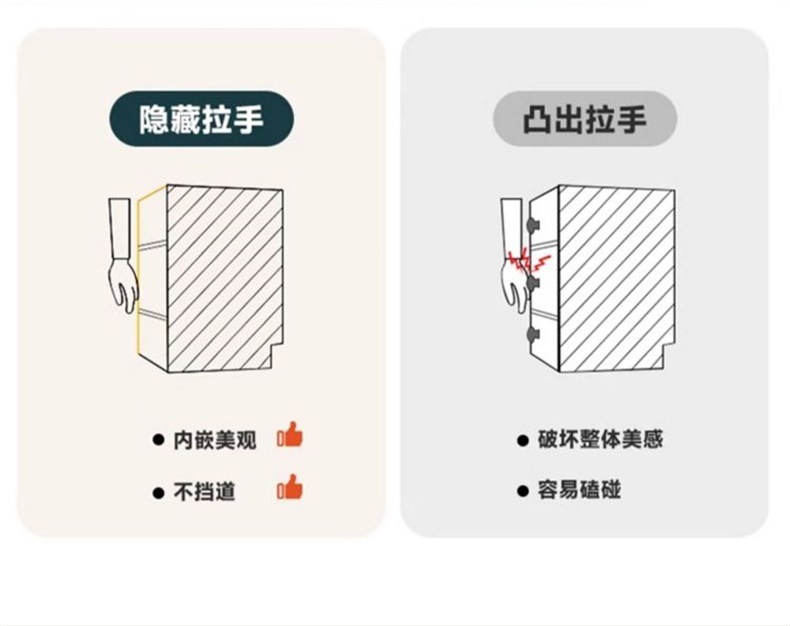 隐藏拉手

● 内嵌美观

● 不挡道

凸出拉手

● 破坏整体美感

● 容易磕碰