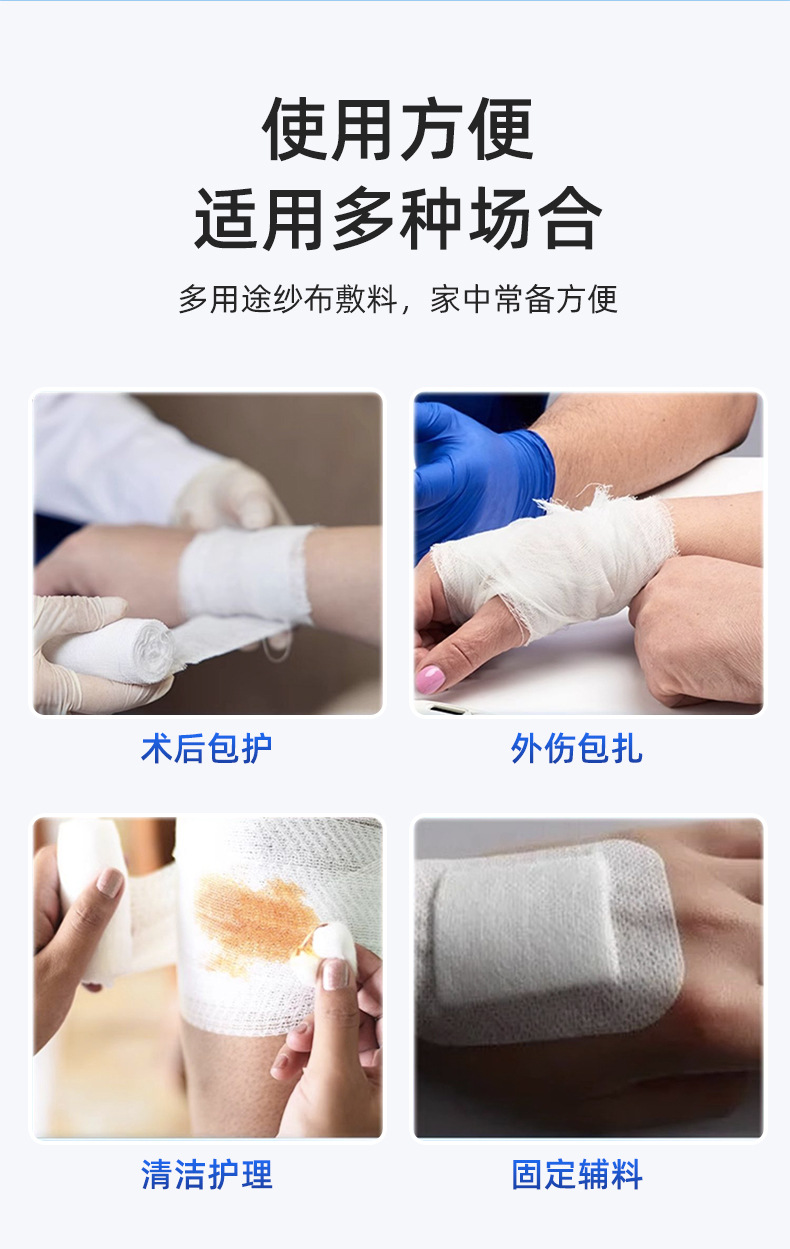 使用方便
适用多种场合

多用途纱布敷料，家中常备方便

术后包护

外伤包扎

清洁护理

固定辅料