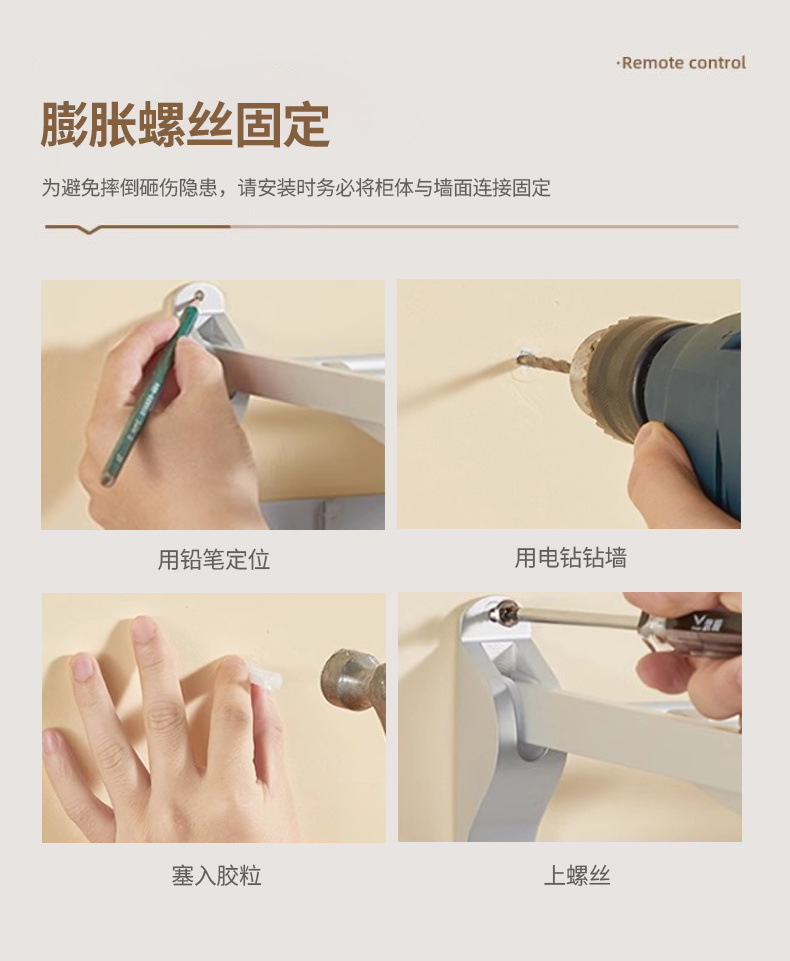 ·Remote control

膨胀螺丝固定

为避免摔倒砸伤隐患，请安装时务必将柜体与墙面连接固定

用铅笔定位

用电钻钻墙

塞入胶粒

上螺丝