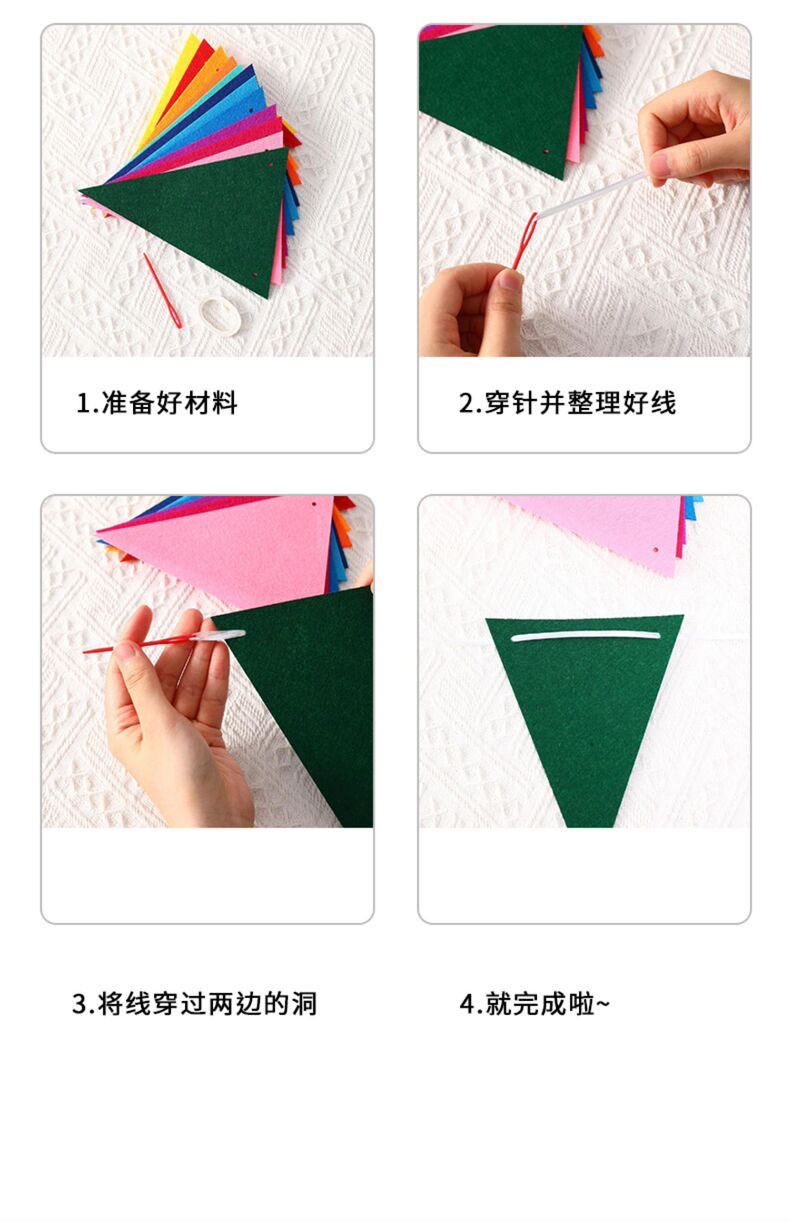 1.准备好材料

2.穿针并整理好线

3.将线穿过两边的洞

4.就完成啦~