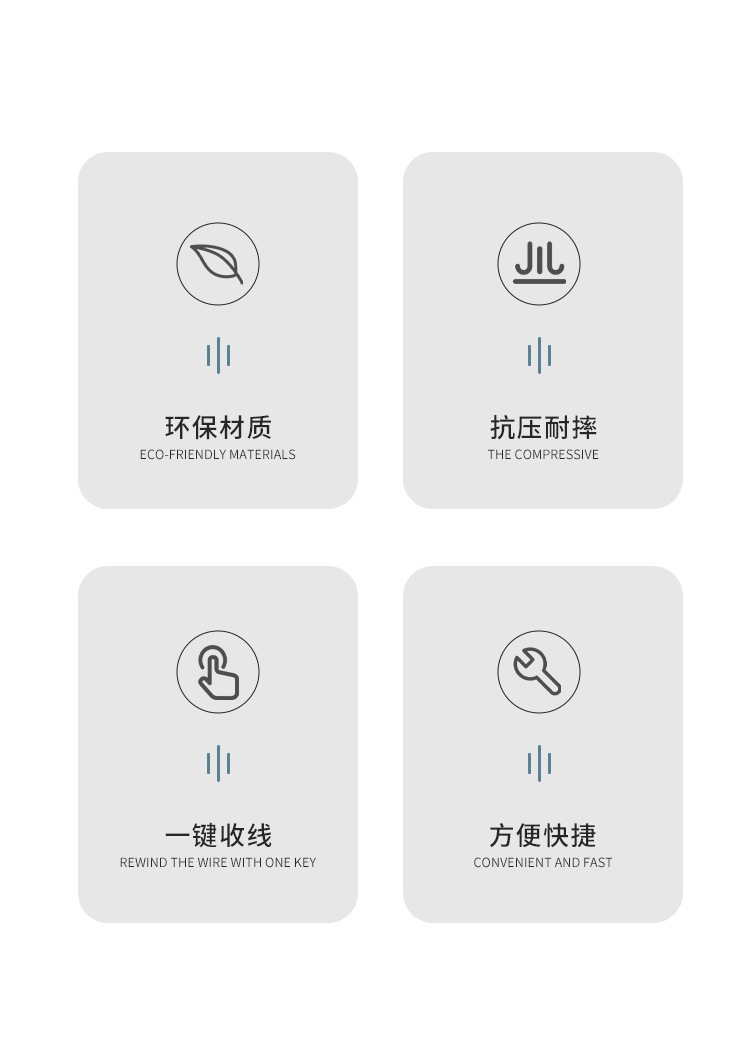 环保材质
ECO-FRIENDLY MATERIALS

抗压耐摔
THE COMPRESSIVE

一键收线
REWIND THE WIRE WITH ONE KEY

方便快捷
CONVENIENT AND FAST