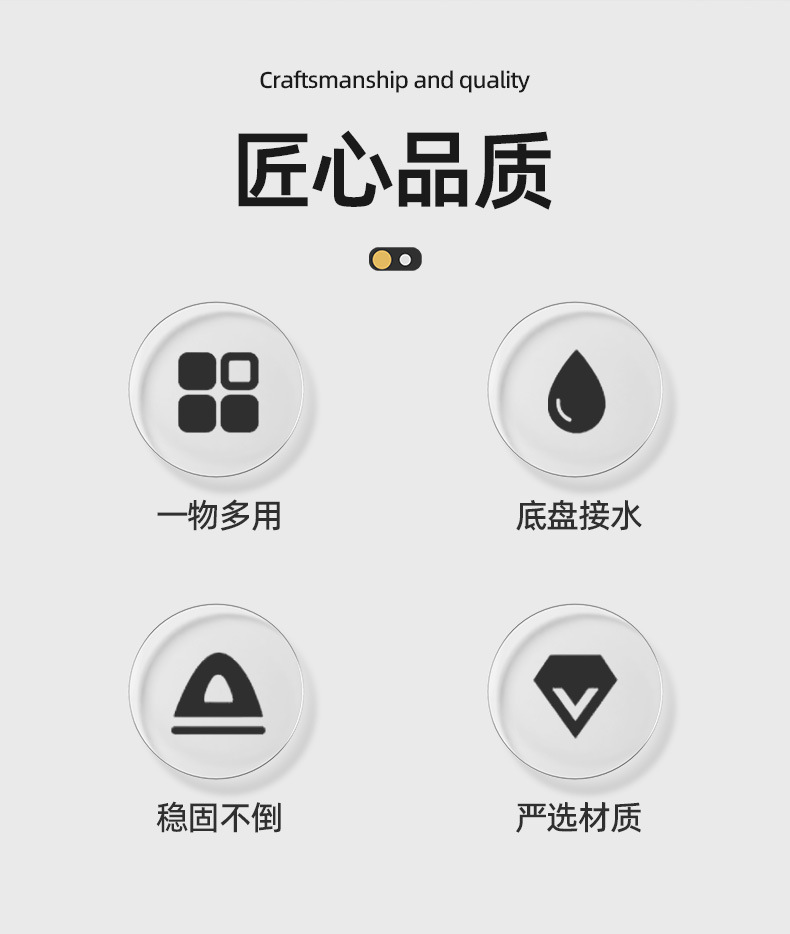 Craftsmanship and quality

匠心品质

一物多用

底盘接水

稳固不倒

严选材质