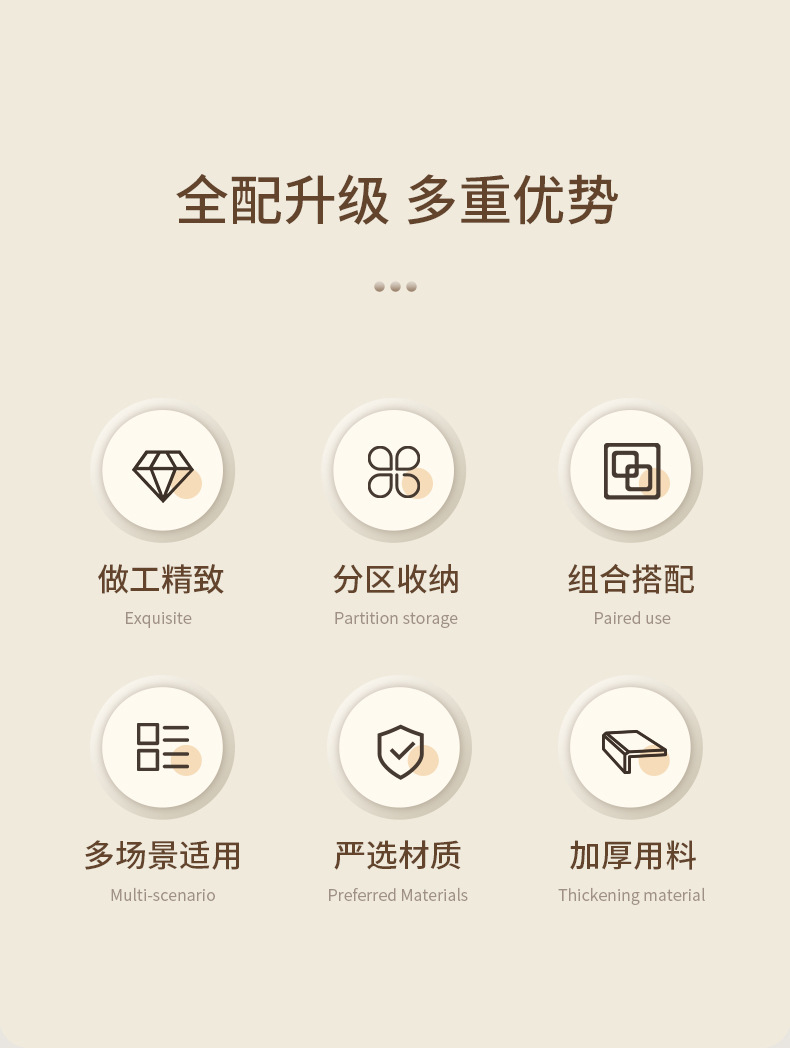 全配升级 多重优势

做工精致
Exquisite

分区收纳
Partition storage

组合搭配
Paired use

多场景适用
Multi-scenario

严选材质
Preferred Materials

加厚用料
Thickening material