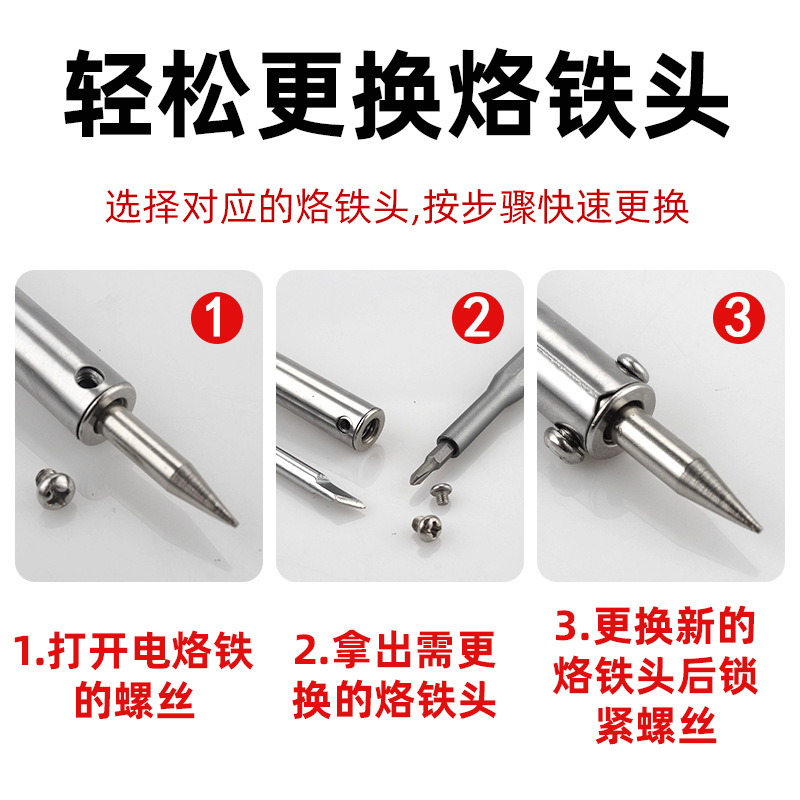 轻松更换烙铁头

选择对应的烙铁头,按步骤快速更换

1

2

3

1.打开电烙铁的螺丝

2.拿出需更换的烙铁头

3.更换新的烙铁头后锁紧螺丝