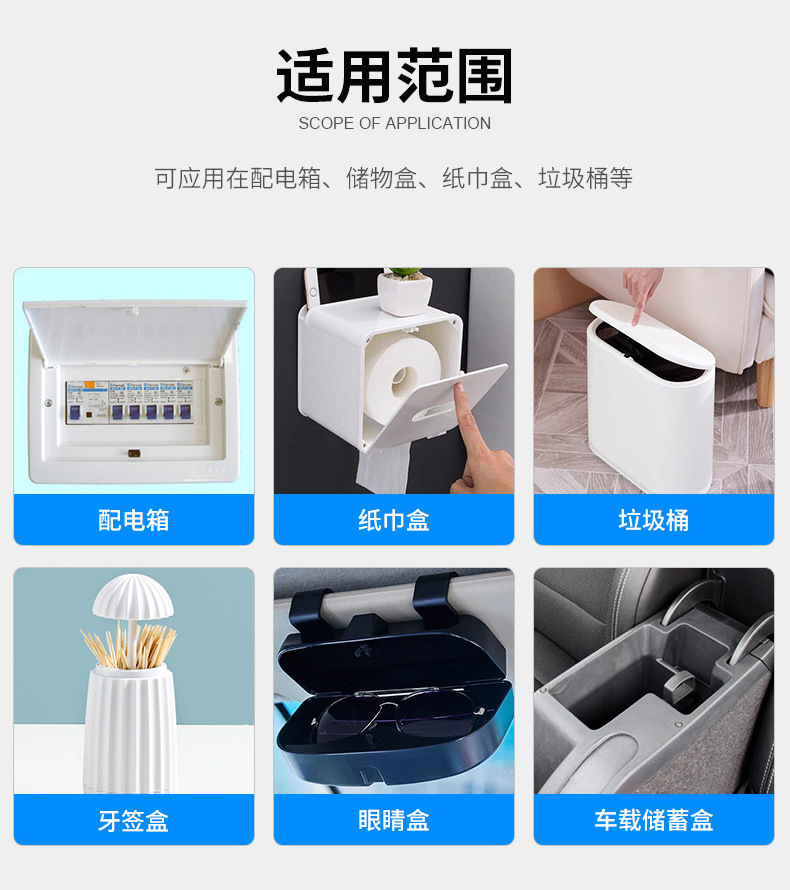 适用范围

SCOPE OF APPLICATION

可应用在配电箱、储物盒、纸巾盒、垃圾桶等

配电箱

纸巾盒

垃圾桶

牙签盒

眼睛盒

车载储蓄盒