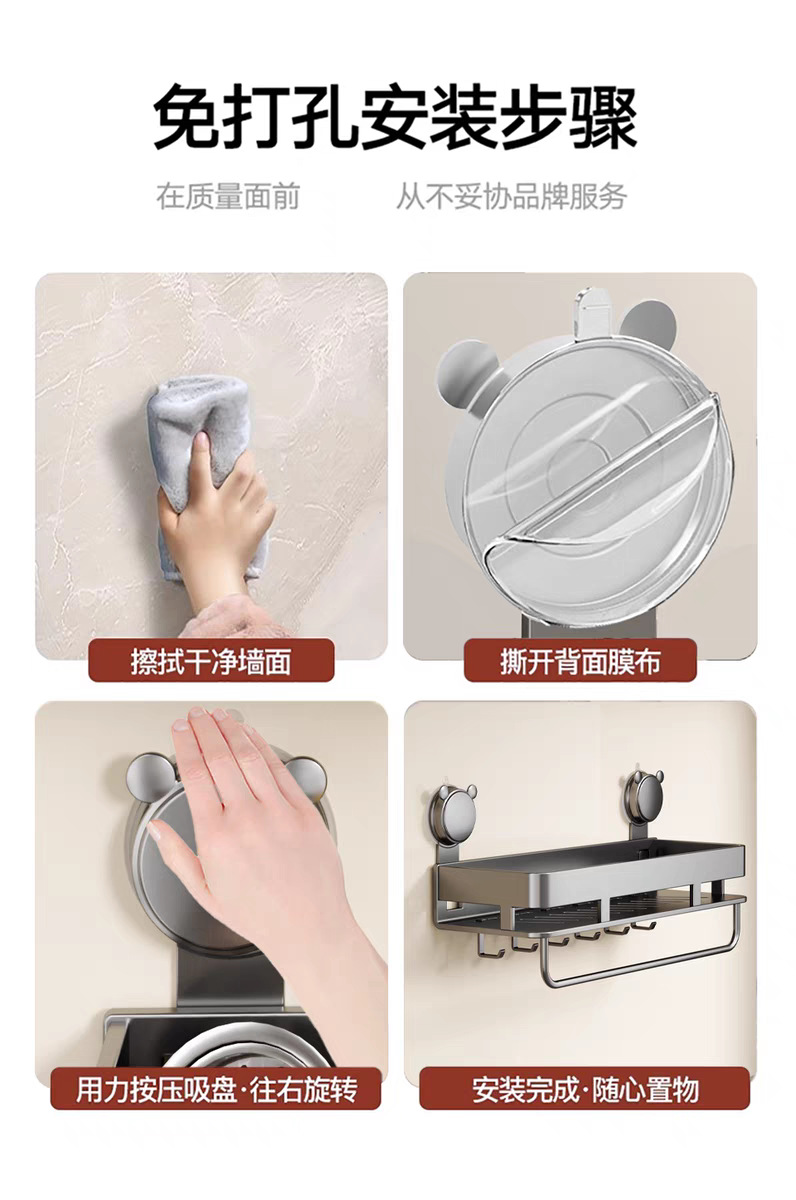 免打孔安装步骤

在质量面前　从不妥协品牌服务

擦拭干净墙面

撕开背面膜布

用力按压吸盘·往右旋转

安装完成·随心置物