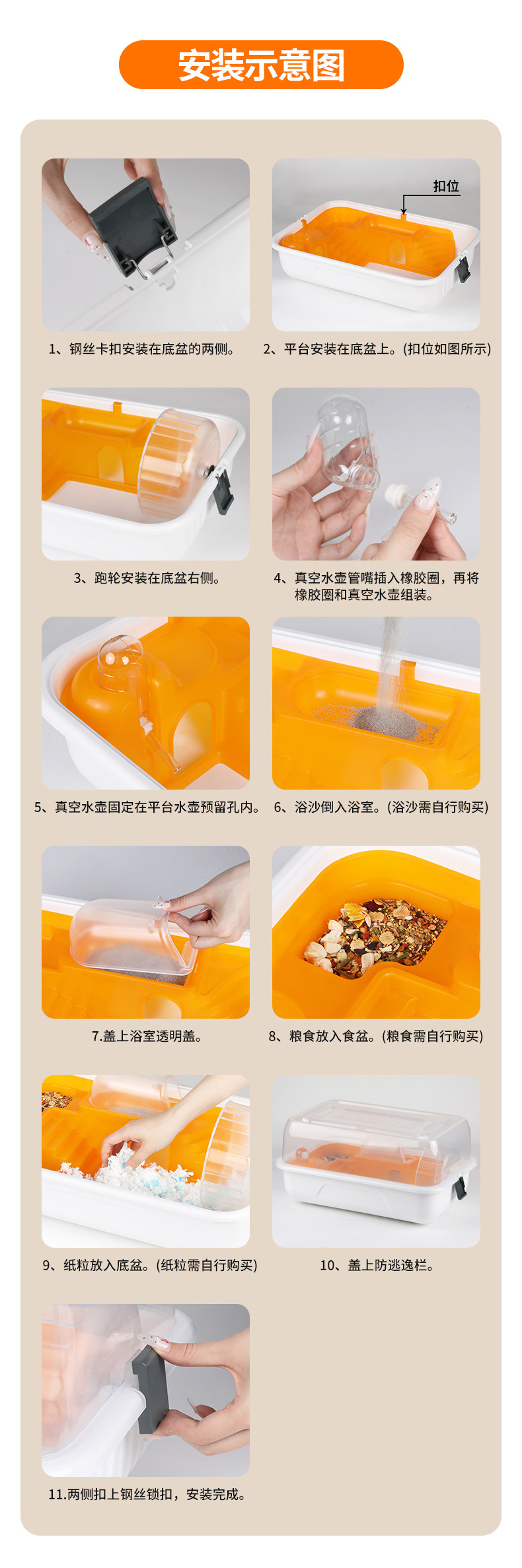 安装示意图

扣位

1、钢丝卡扣安装在底盆的两侧。

2、平台安装在底盆上。(扣位如图所示)

3、跑轮安装在底盆右侧。

4、真空水壶管嘴插入橡胶圈，再将橡胶圈和真空水壶组装。

5、真空水壶固定在平台水壶预留孔内。

6、浴沙倒入浴室。(浴沙需自行购买)

7.盖上浴室透明盖。

8、粮食放入食盆。(粮食需自行购买)

9、纸粒放入底盆。(纸粒需自行购买)

10、盖上防逃逸栏。

11.两侧扣上钢丝锁扣，安装完成。