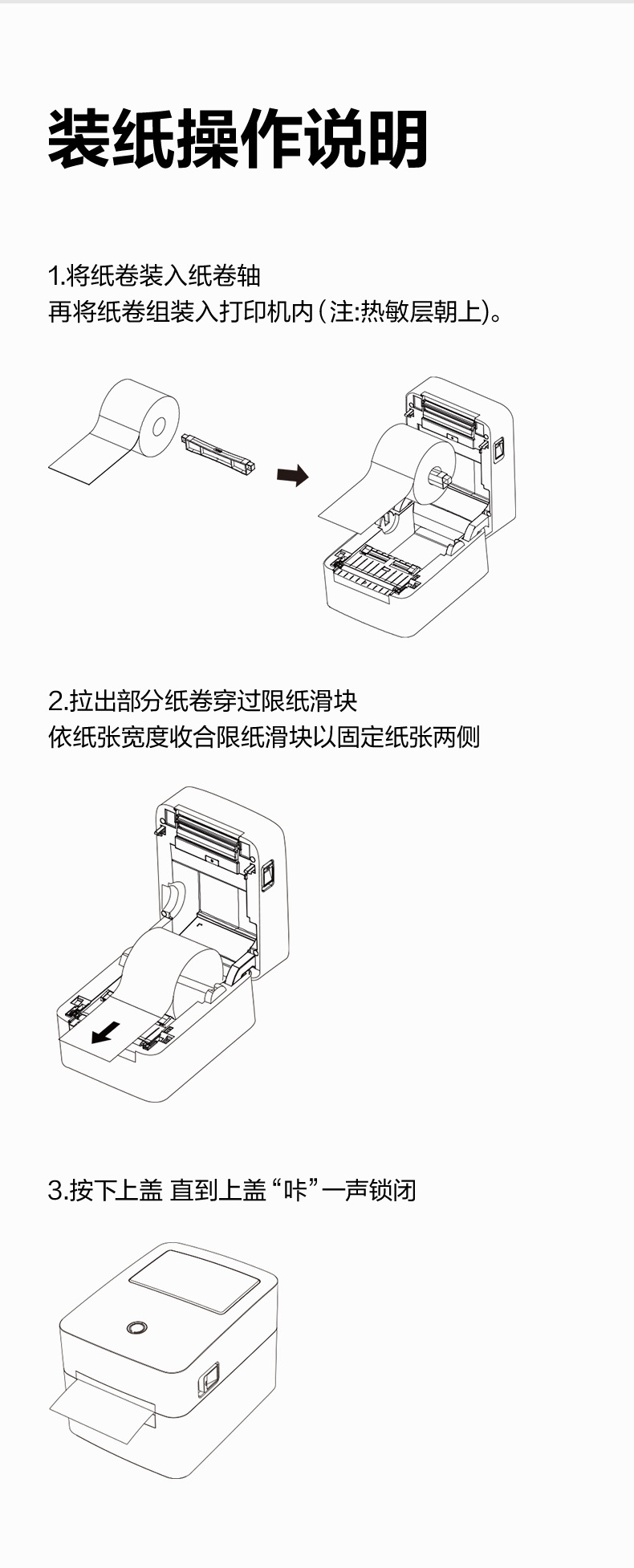 装纸操作说明

1.将纸卷装入纸卷轴
再将纸卷组装入打印机内(注:热敏层朝上)。

2.拉出部分纸卷穿过限纸滑块
依纸张宽度收合限纸滑块以固定纸张两侧

3.按下上盖 直到上盖“咔”一声锁闭