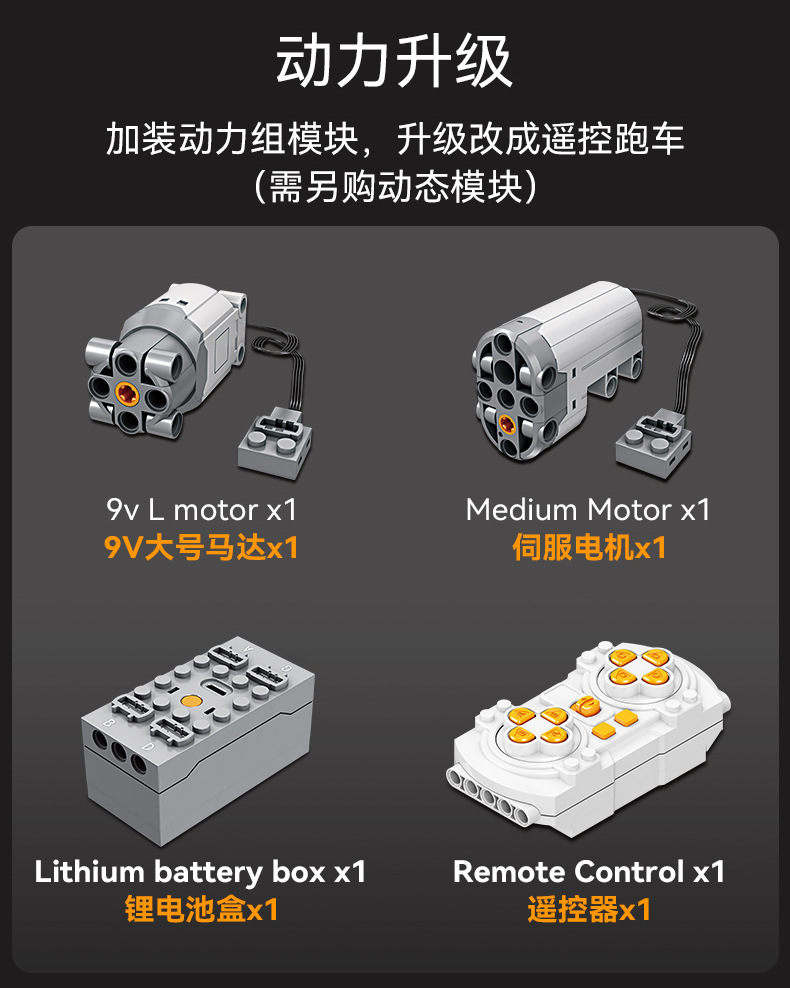 动力升级

加装动力组模块，升级改成遥控跑车
（需另购动态模块）

9v L motor x1
9V大号马达x1

Medium Motor x1
伺服电机x1

Lithium battery box x1
锂电池盒x1

Remote Control x1
遥控器x1