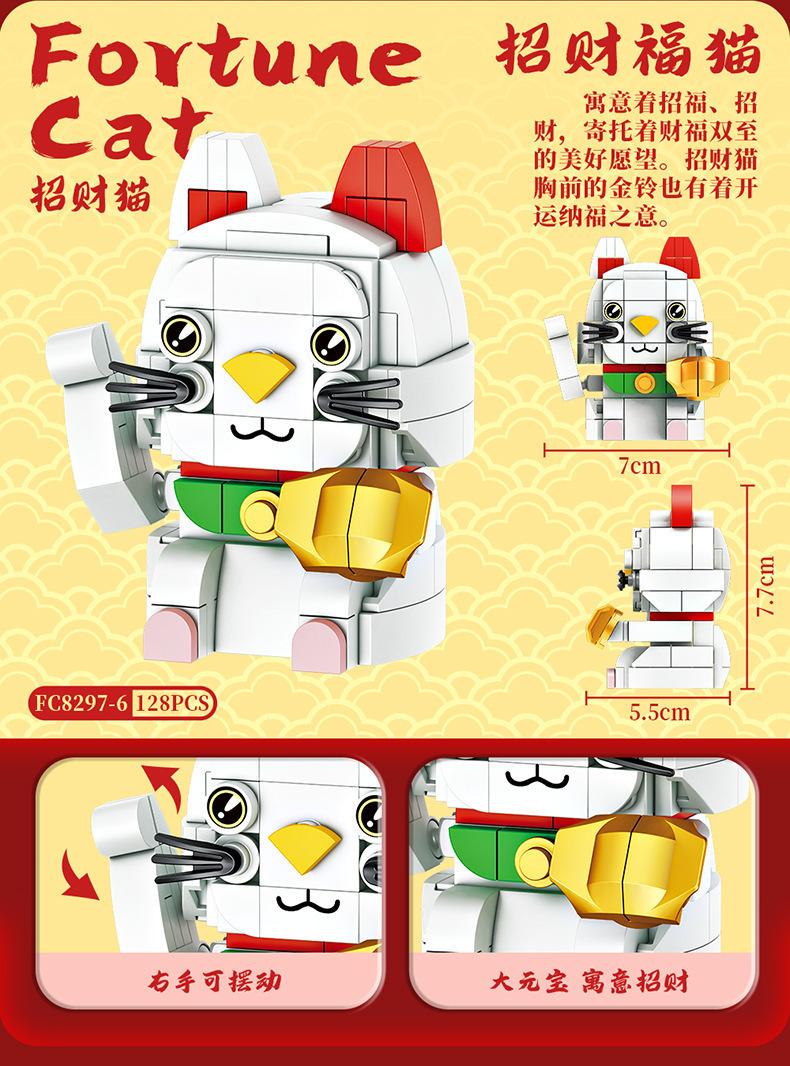 Fortune Cat
招财猫

招财福猫

寓意着招福、招财，寄托着财福双至的美好愿望。招财猫胸前的金铃也有着开运纳福之意。

7cm

7.7cm

5.5cm

FC8297-6 128PCS

右手可摆动

大元宝 寓意招财