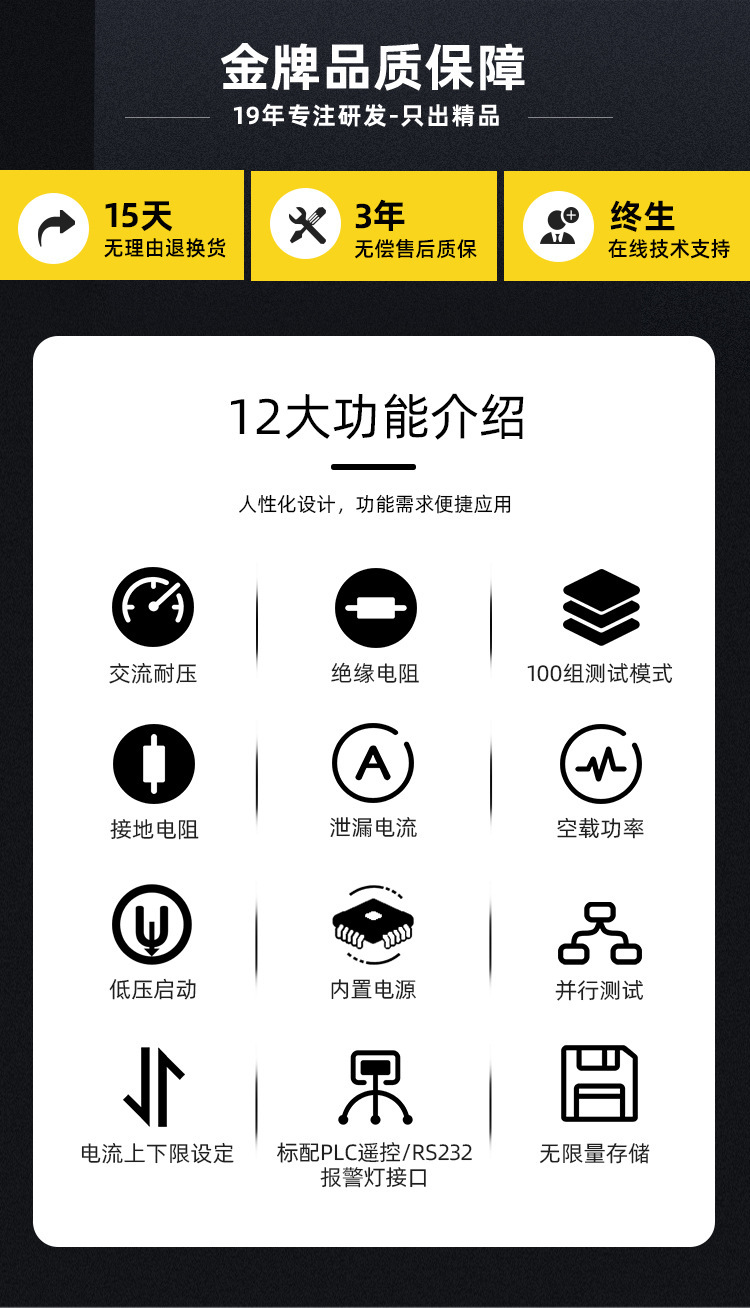 金牌品质保障

19年专注研发-只出精品

15天
无理由退换货

3年
无偿售后质保

终生
在线技术支持

12大功能介绍

人性化设计，功能需求便捷应用

交流耐压

绝缘电阻

100组测试模式

接地电阻

泄漏电流

空载功率

低压启动

内置电源

并行测试

电流上下限设定

标配PLC遥控/RS232
报警灯接口

无限量存储