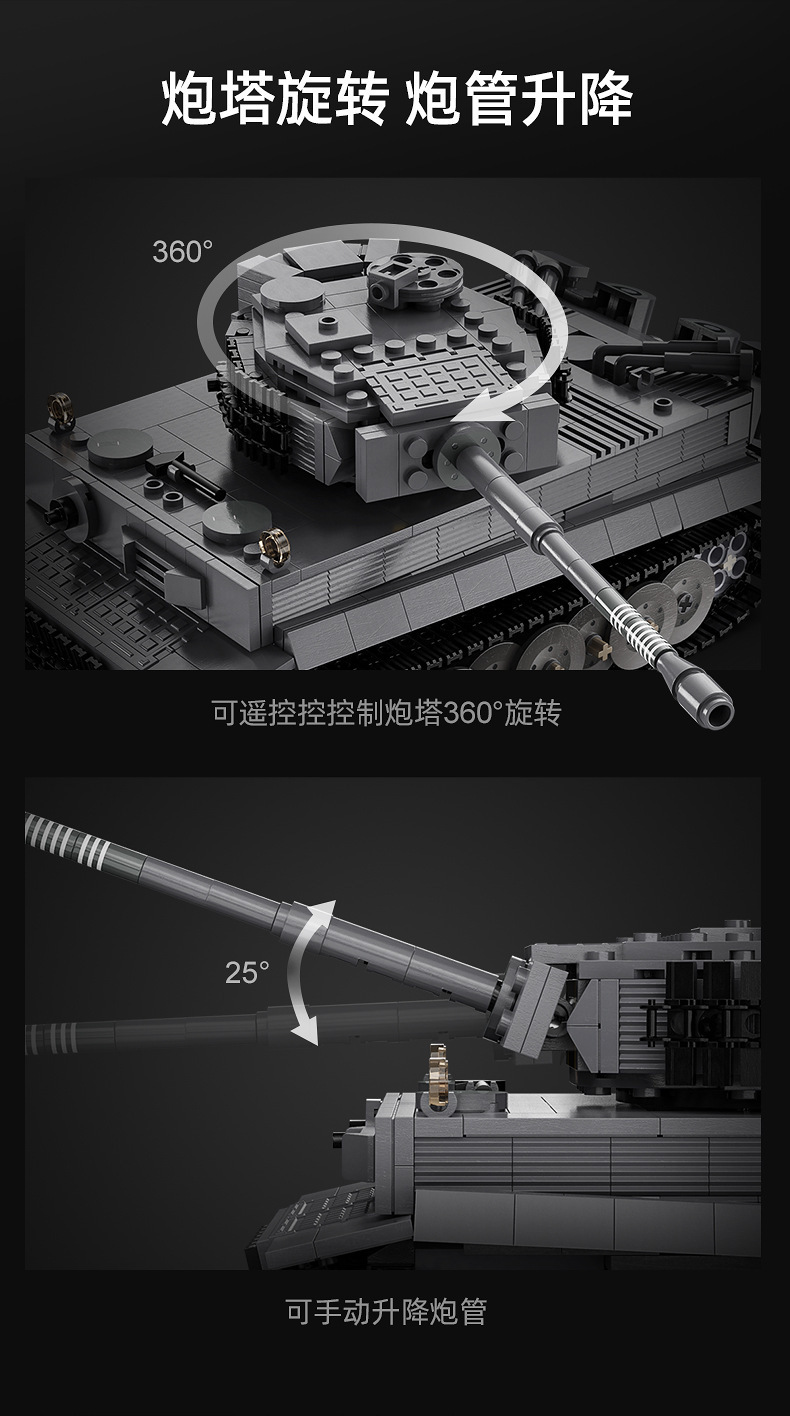 炮塔旋转 炮管升降

360°

可遥控控控制炮塔360°旋转

25°

可手动升降炮管