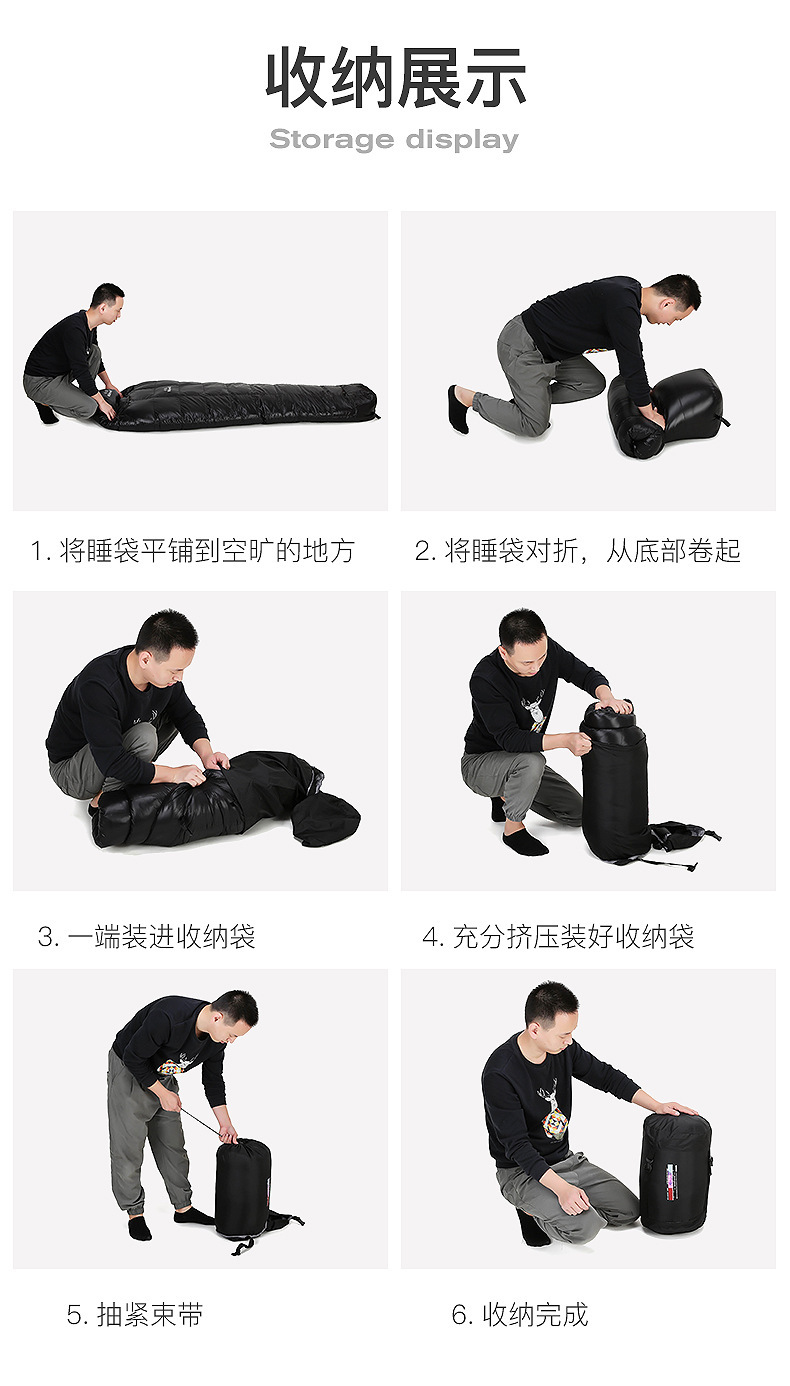 收纳展示
Storage display

1. 将睡袋平铺到空旷的地方

2. 将睡袋对折，从底部卷起

3. 一端装进收纳袋

4. 充分挤压装好收纳袋

5. 抽紧束带

6. 收纳完成