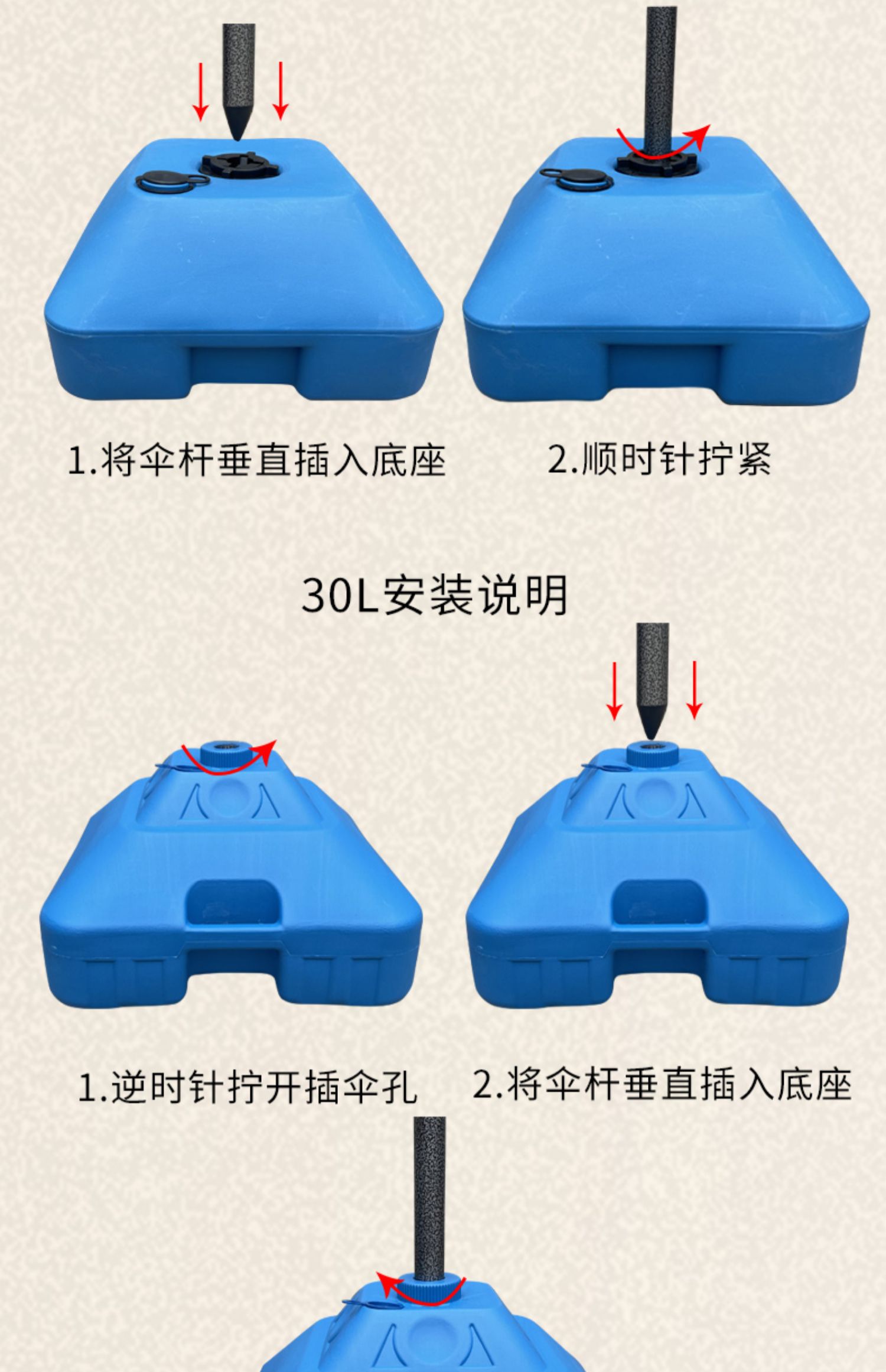 1.将伞杆垂直插入底座

2.顺时针拧紧

30L安装说明

1.逆时针拧开插伞孔

2.将伞杆垂直插入底座