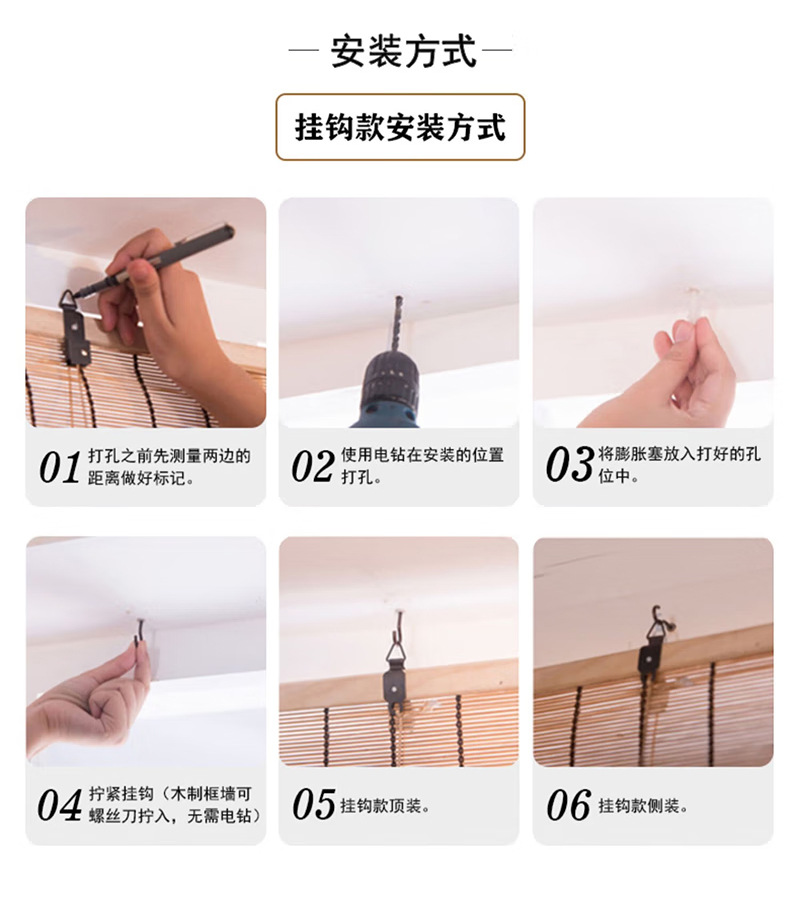 — 安装方式 —

挂钩款安装方式

01 打孔之前先测量两边的距离做好标记。

02 使用电钻在安装的位置打孔。

03 将膨胀塞放入打好的孔位中。

04 拧紧挂钩（木制框墙可螺丝刀拧入，无需电钻）

05 挂钩款顶装。

06 挂钩款侧装。