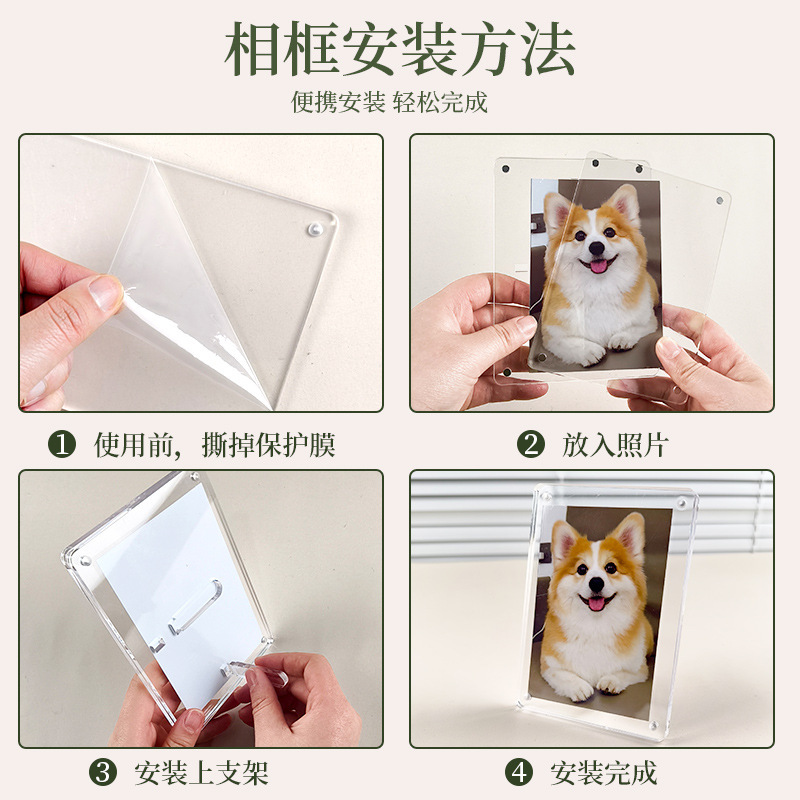 相框安装方法
便携安装 轻松完成

❶ 使用前，撕掉保护膜

❷ 放入照片

❸ 安装上支架

❹ 安装完成