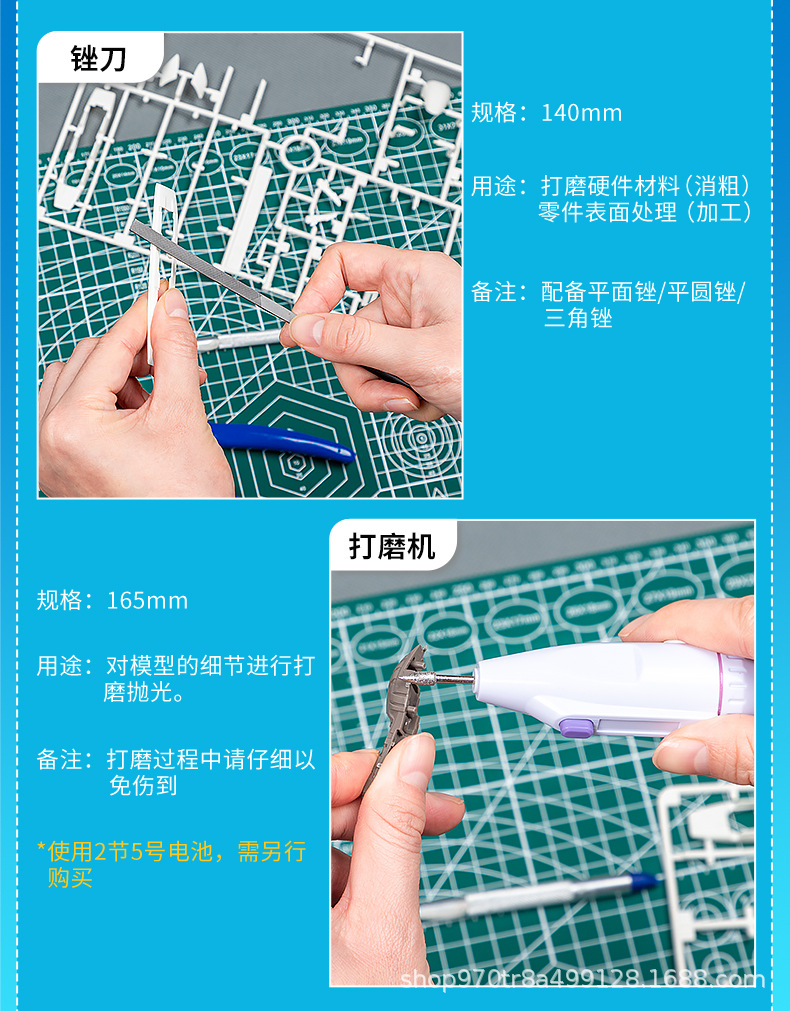 锉刀

规格：140mm

用途：打磨硬件材料（消粗）零件表面处理（加工）

备注：配备平面锉/平圆锉/三角锉

打磨机

规格：165mm

用途：对模型的细节进行打磨抛光。

备注：打磨过程中请仔细以免伤到

*使用2节5号电池，需另行购买

shop970tr8a499128.1688.com