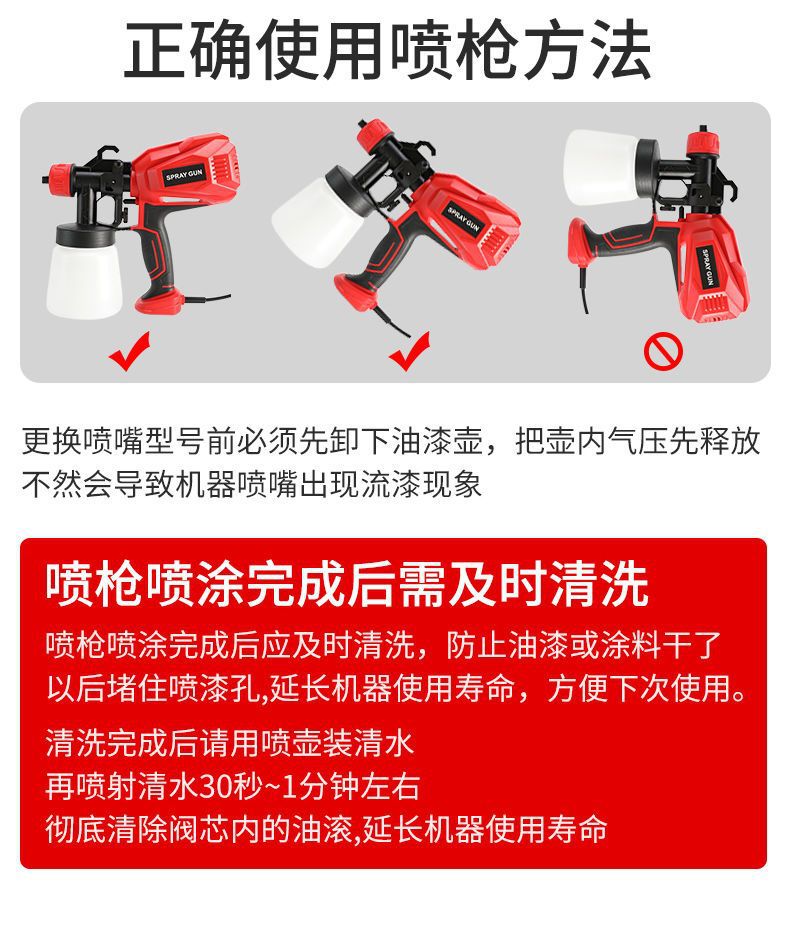 正确使用喷枪方法

SPRAY GUN

SPRAY GUN

SPRAY GUN

更换喷嘴型号前必须先卸下油漆壶，把壶内气压先释放不然会导致机器喷嘴出现流漆现象

喷枪喷涂完成后需及时清洗

喷枪喷涂完成后应及时清洗，防止油漆或涂料干了以后堵住喷漆孔,延长机器使用寿命，方便下次使用。

清洗完成后请用喷壶装清水
再喷射清水30秒~1分钟左右
彻底清除阀芯内的油滚,延长机器使用寿命