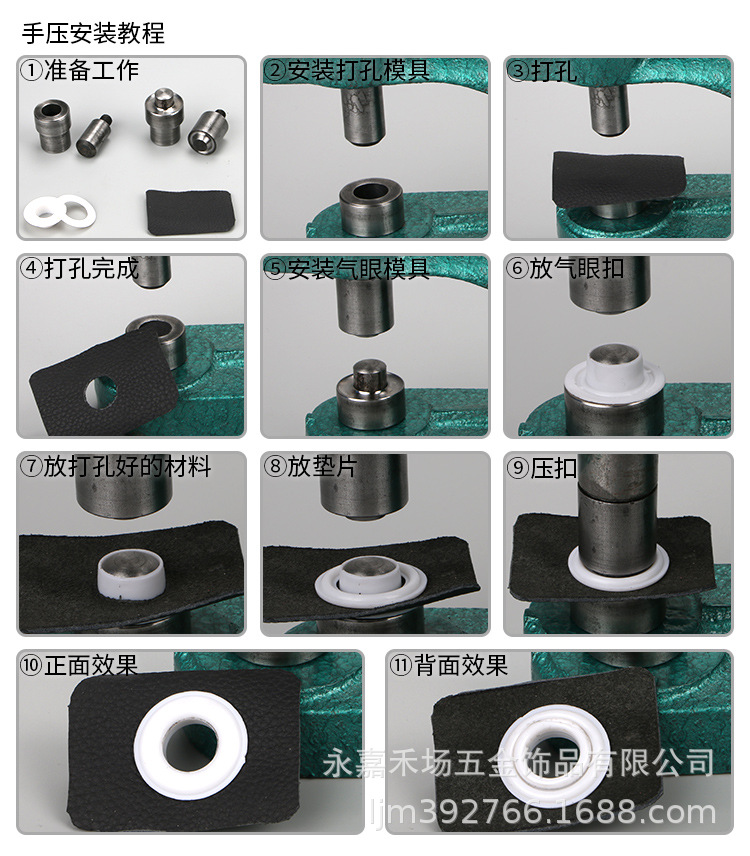 手压安装教程

①准备工作

②安装打孔模具

③打孔

④打孔完成

⑤安装气眼模具

⑥放气眼扣

⑦放打孔好的材料

⑧放垫片

⑨压扣

⑩正面效果

⑪背面效果

永嘉禾场五金饰品有限公司
ljm392766.1688.com