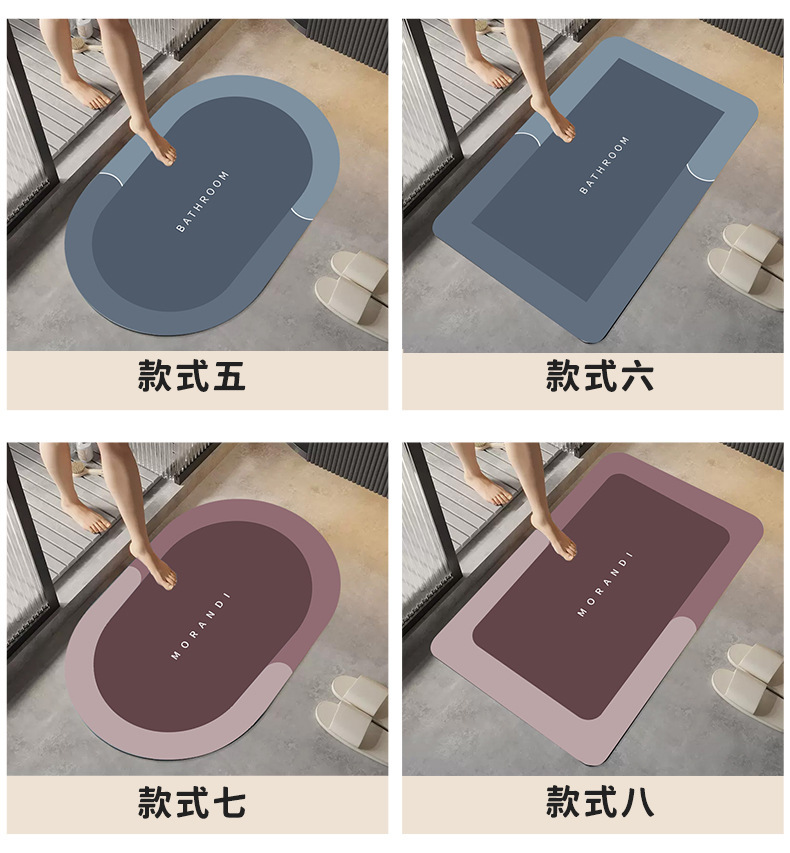 BATHROOM

款式五

BATHROOM

款式六

MORANDI

款式七

MORANDI

款式八