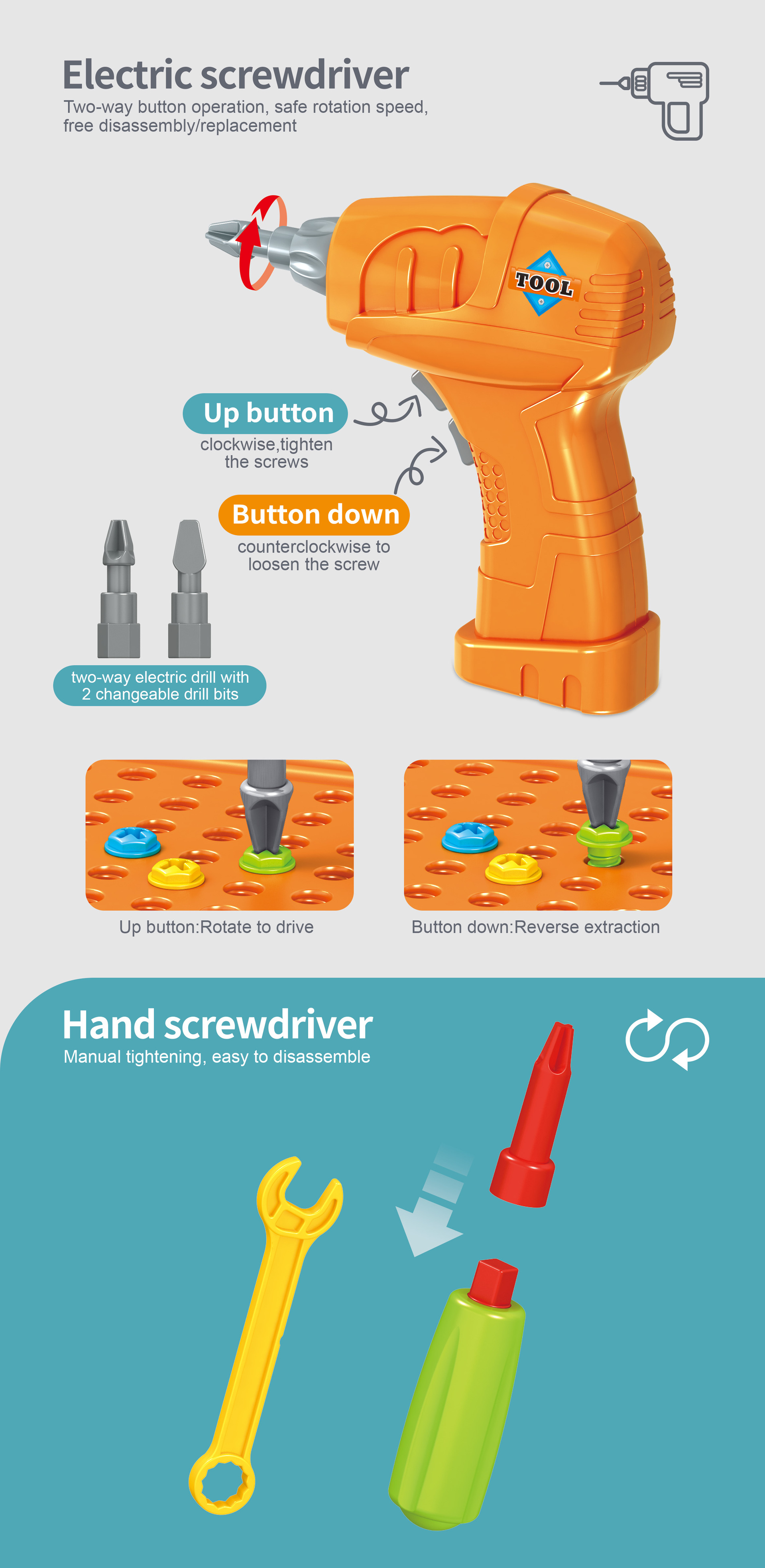 Electric screwdriver
Two-way button operation, safe rotation speed, free disassembly/replacement

TOOL

Up button
clockwise,tighten the screws

Button down
counterclockwise to loosen the screw

two-way electric drill with 2 changeable drill bits

Up button:Rotate to drive

Button down:Reverse extraction

Hand screwdriver
Manual tightening, easy to disassemble