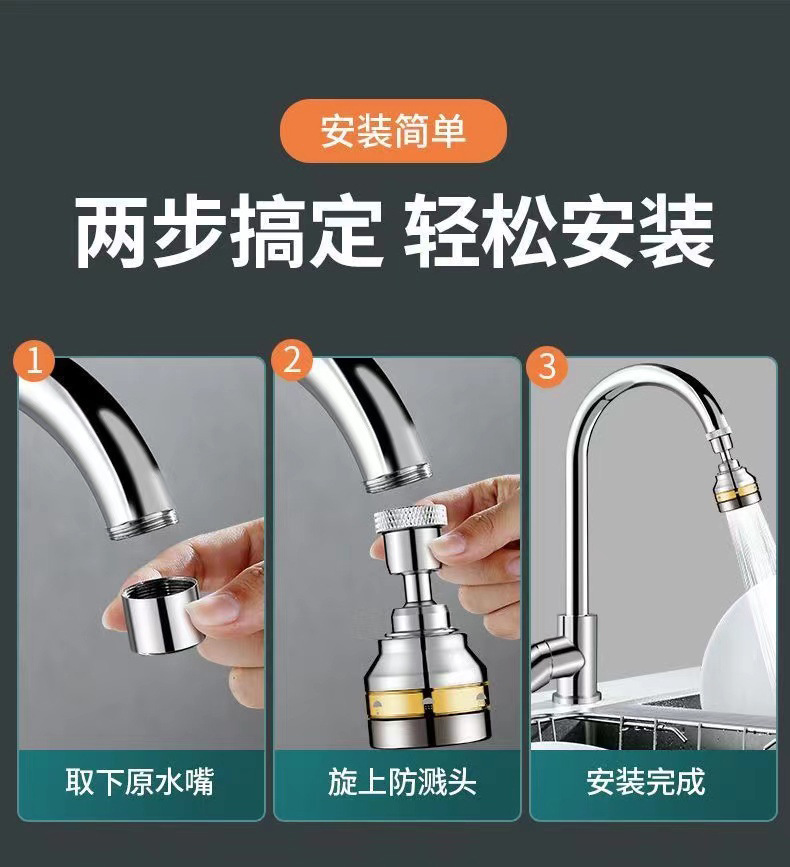 安装简单

两步搞定 轻松安装

1

取下原水嘴

2

旋上防溅头

3

安装完成